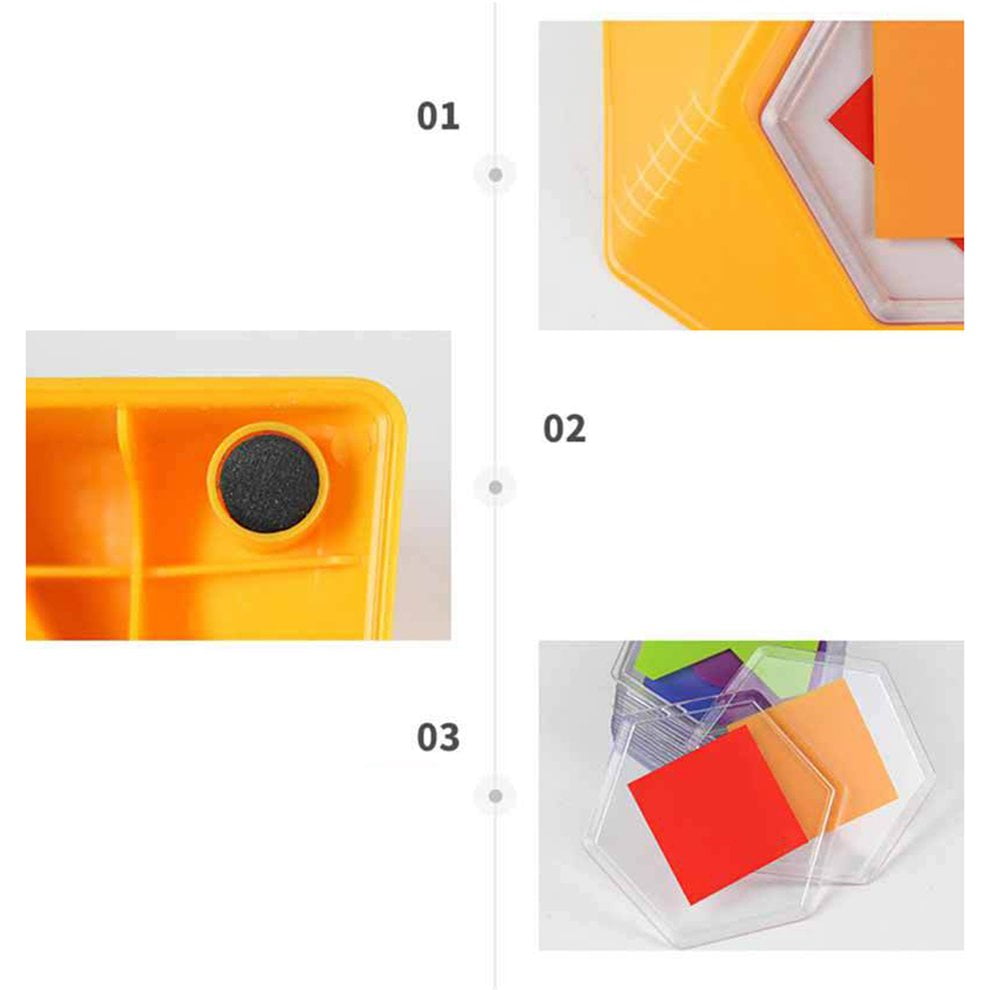 01

02

03