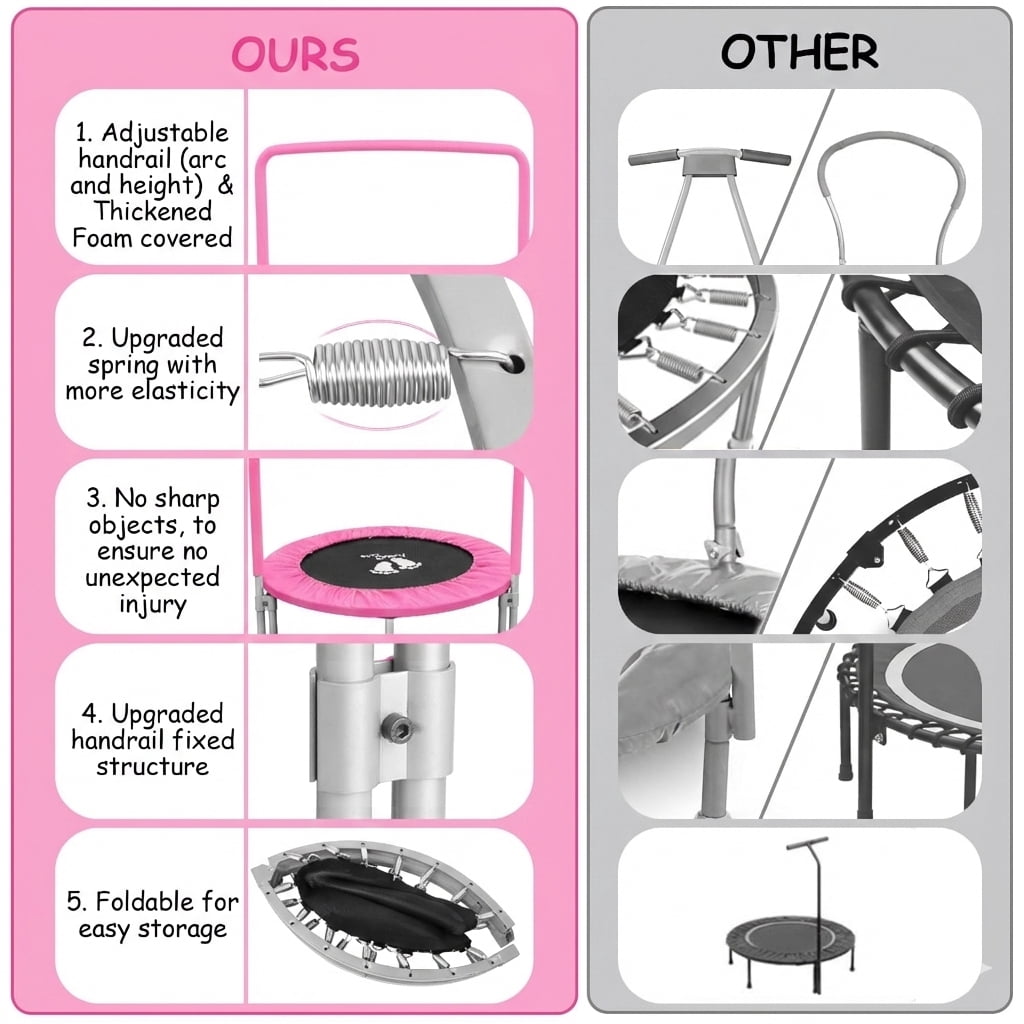 OURS

1. Adjustable handrail (arc and height) & Thickened Foam covered

2. Upgraded spring with more elasticity

3. No sharp objects, to ensure no unexpected injury

4. Upgraded handrail fixed structure

5. Foldable for easy storage

OTHER