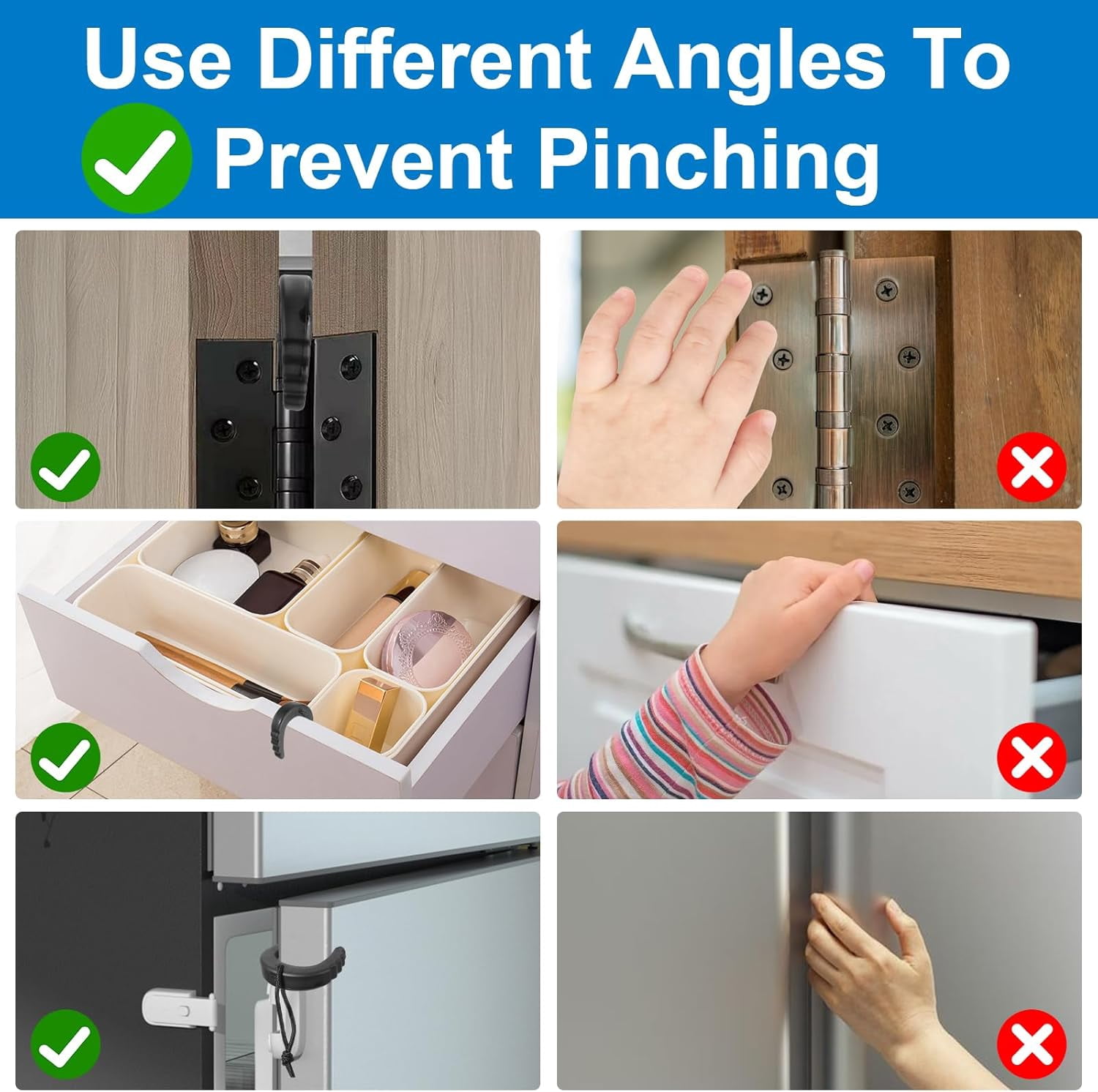 Use Different Angles To Prevent Pinching