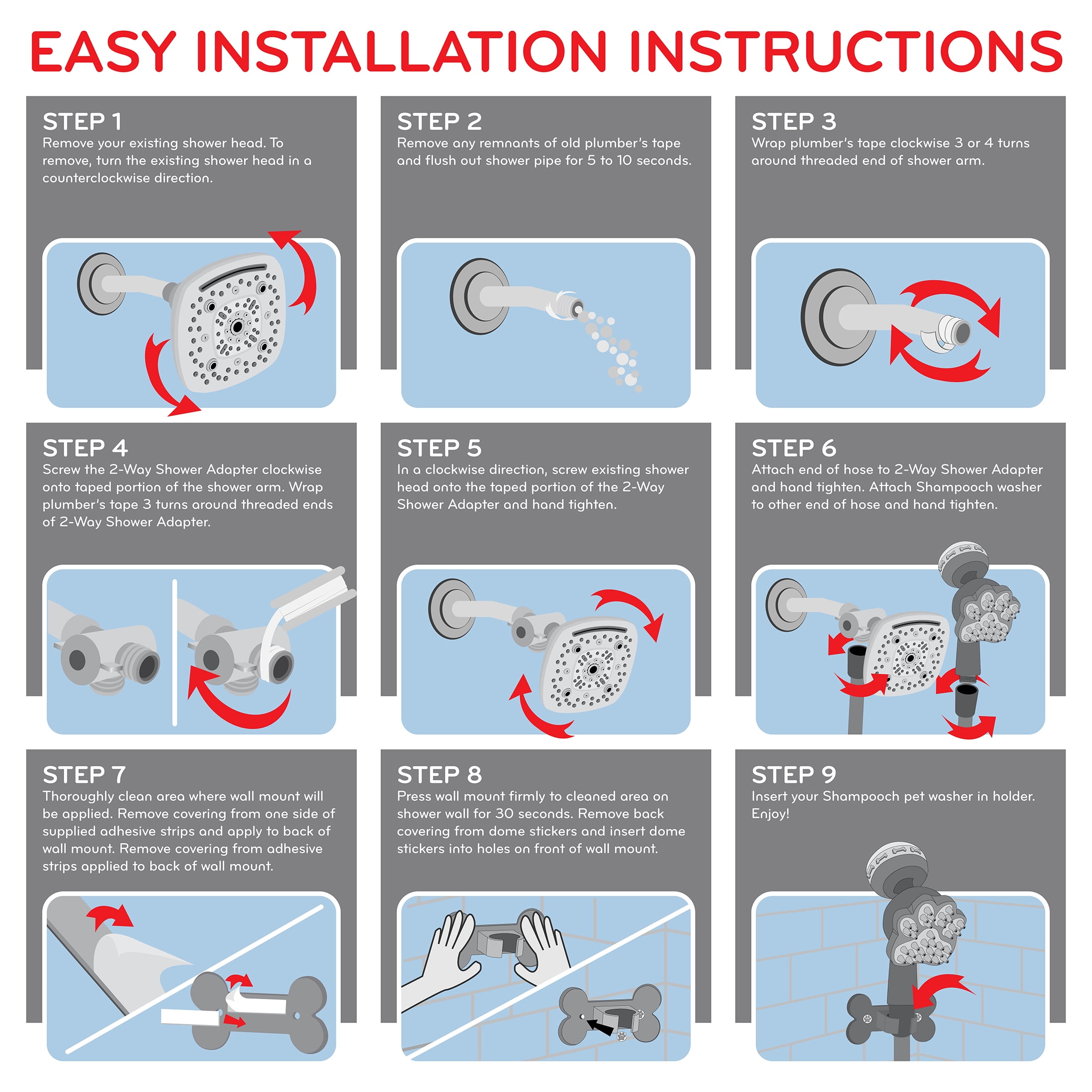 EASY INSTALLATION INSTRUCTIONS

STEP 1
Remove your existing shower head. To remove, turn the existing shower head in a counterclockwise direction.

STEP 2
Remove any remnants of old plumber's tape and flush out shower pipe for 5 to 10 seconds.

STEP 3
Wrap plumber's tape clockwise 3 or 4 turns around threaded end of shower arm.

STEP 4
Screw the 2-Way Shower Adapter clockwise onto taped portion of the shower arm. Wrap plumber's tape 3 turns around threaded ends of 2-Way Shower Adapter.

STEP 5
In a clockwise direction, screw existing shower head onto the taped portion of the 2-Way Shower Adapter and hand tighten.

STEP 6
Attach end of hose to 2-Way Shower Adapter and hand tighten. Attach Shampooch washer to other end of hose and hand tighten.

STEP 7
Thoroughly clean area where wall mount will be applied. Remove covering from one side of supplied adhesive strips and apply to back of wall mount. Remove covering from adhesive strips applied to back of wall mount.

STEP 8
Press wall mount firmly to cleaned area on shower wall for 30 seconds. Remove back covering from dome stickers and insert dome stickers into holes on front of wall mount.

STEP 9
Insert your Shampooch pet washer in holder. Enjoy!