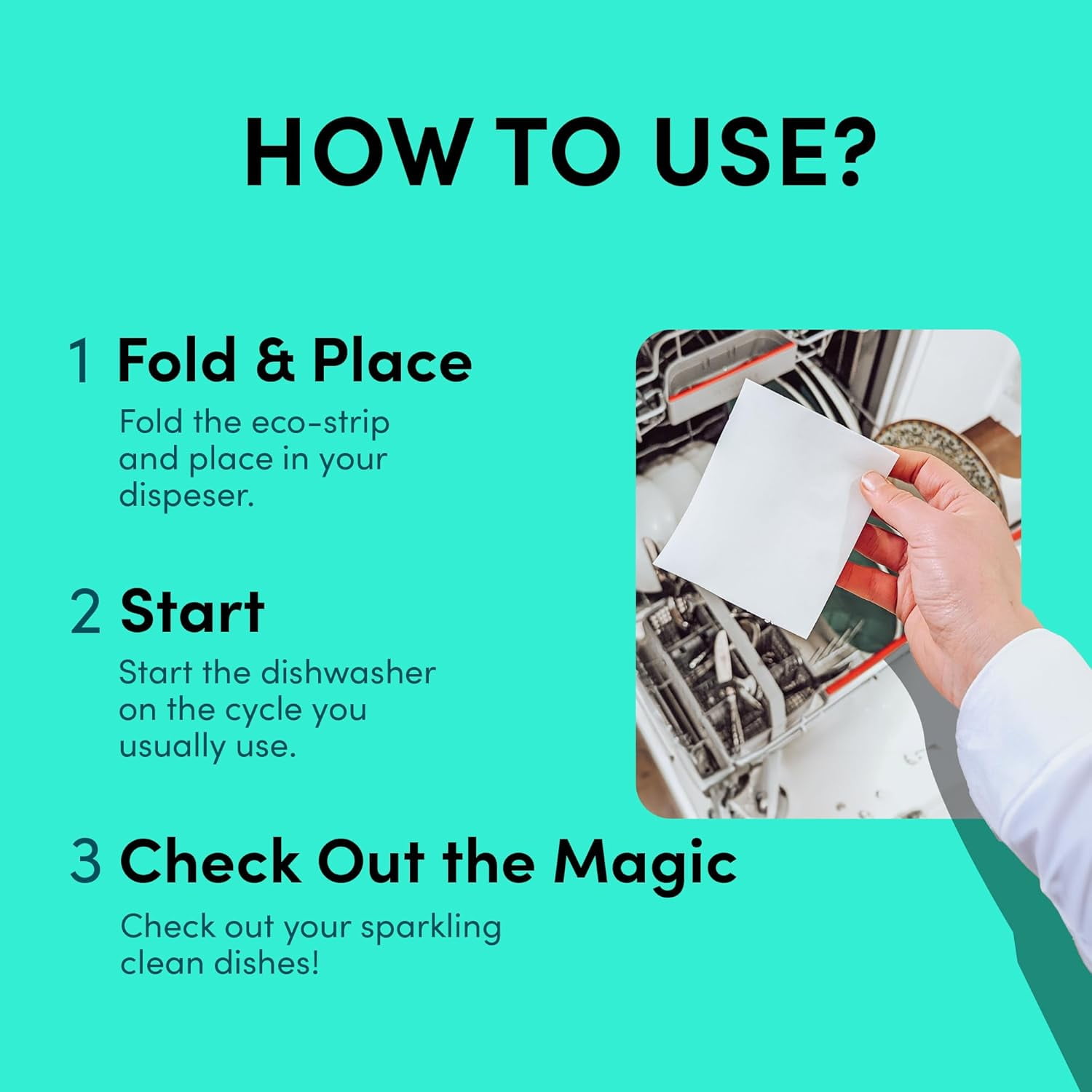 HOW TO USE?

1 Fold & Place

Fold the eco-strip and place in your dispeser.

2 Start

Start the dishwasher on the cycle you usually use.

3 Check Out the Magic

Check out your sparkling clean dishes!