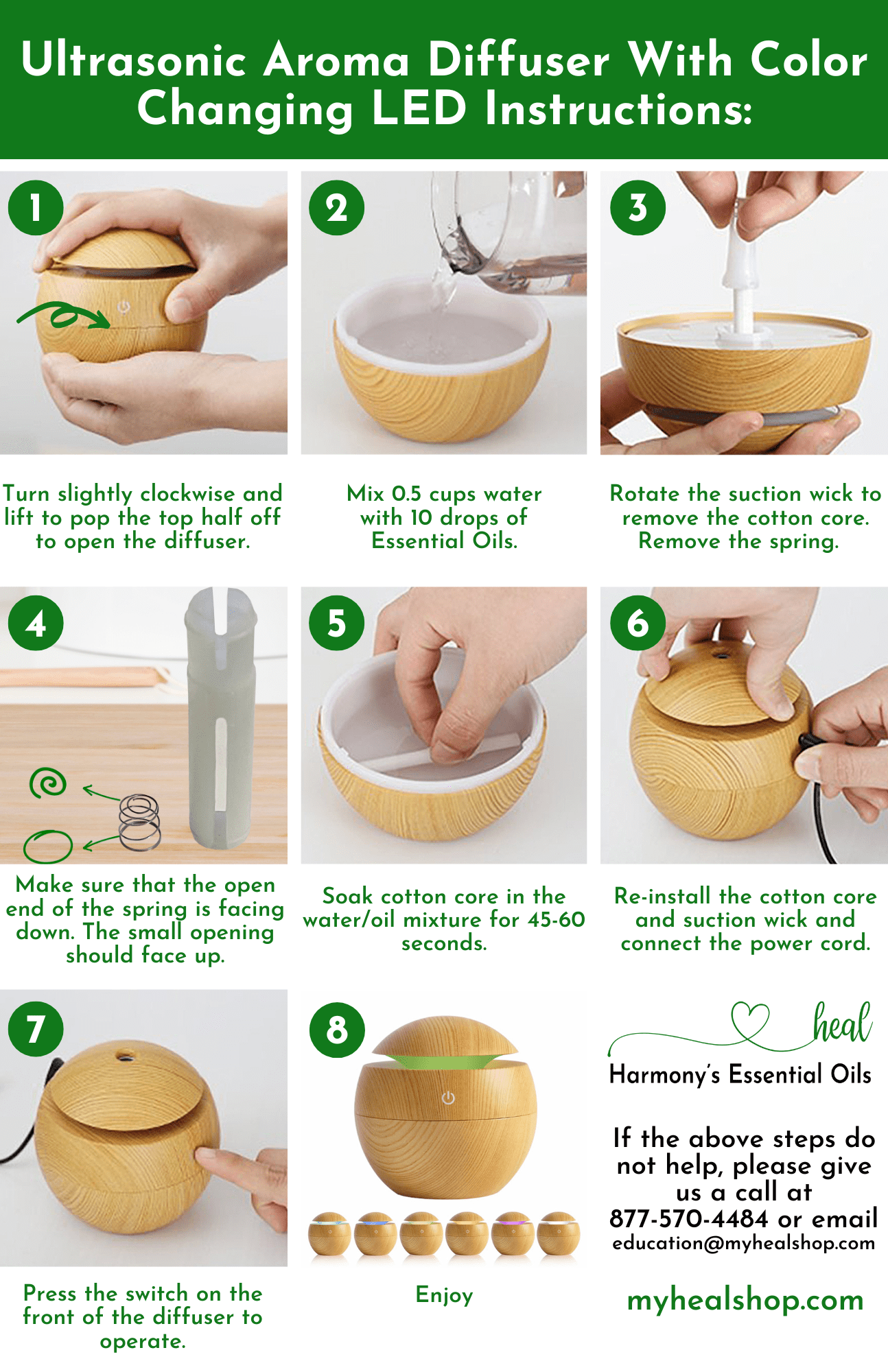 Ultrasonic Aroma Diffuser With Color Changing LED Instructions:

1

Turn slightly clockwise and lift to pop the top half off to open the diffuser.

2

Mix 0.5 cups water with 10 drops of Essential Oils.

3

Rotate the suction wick to remove the cotton core. Remove the spring.

4

Make sure that the open end of the spring is facing down. The small opening should face up.

5

Soak cotton core in the water/oil mixture for 45-60 seconds.

6

Re-install the cotton core and suction wick and connect the power cord.

7

Press the switch on the front of the diffuser to operate.

8

Enjoy

heal

Harmony's Essential Oils

If the above steps do not help, please give us a call at 877-570-4484 or email education@myhealshop.com

myhealshop.com