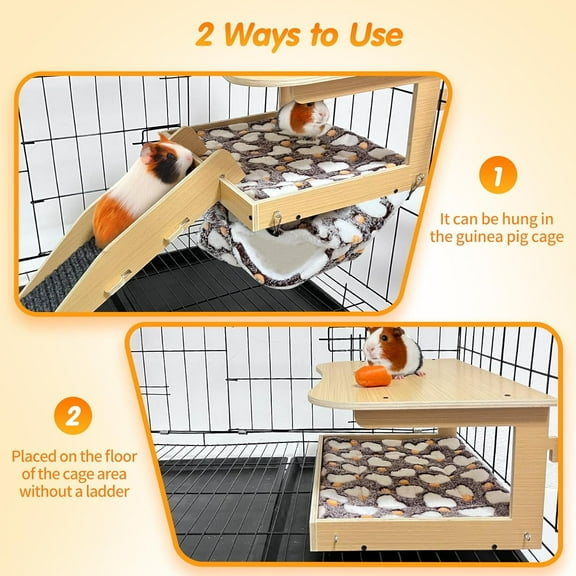 2 Ways to Use

1

It can be hung in the guinea pig cage

2

Placed on the floor of the cage area without a ladder