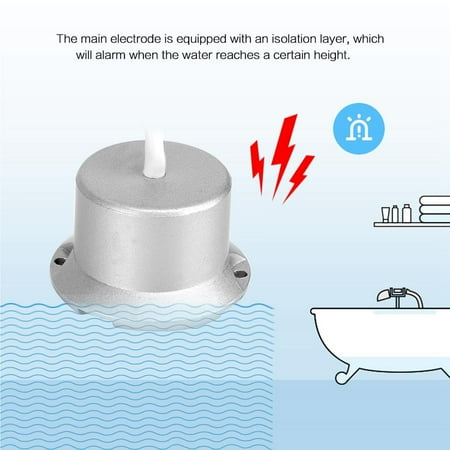 The main electrode is equipped with an isolation layer, which will alarm when the water reaches a certain height.