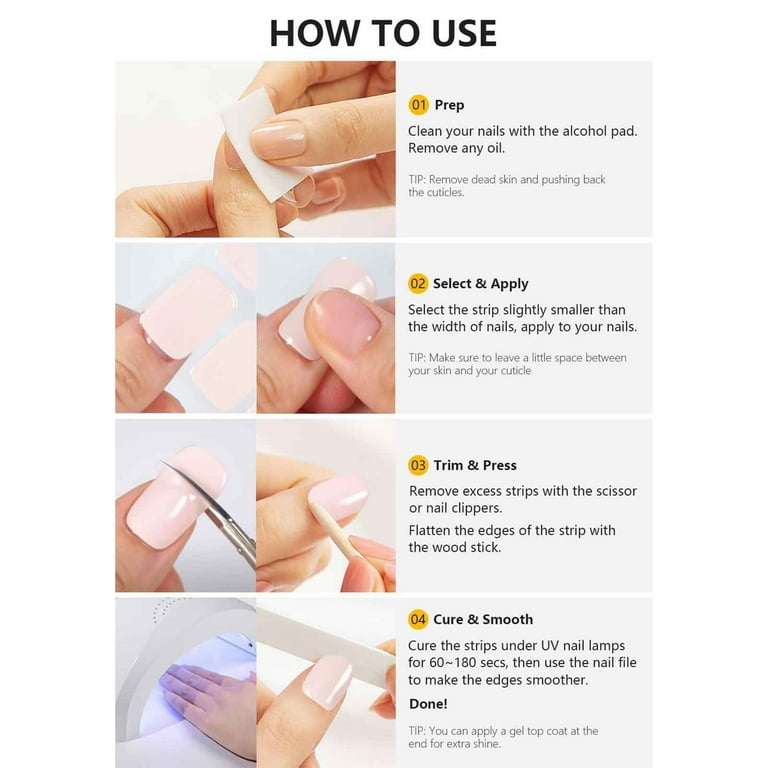 HOW TO USE

01 Prep

Clean your nails with the alcohol pad. Remove any oil.

TIP: Remove dead skin and pushing back the cuticles.

02 Select & Apply

Select the strip slightly smaller than the width of nails, apply to your nails.

TIP: Make sure to leave a little space between your skin and your cuticle

03 Trim & Press

Remove excess strips with the scissor or nail clippers.

Flatten the edges of the strip with the wood stick.

04 Cure & Smooth

Cure the strips under UV nail lamps for 60~180 secs, then use the nail file to make the edges smoother.

Done!

TIP: You can apply a gel top coat at the end for extra shine.