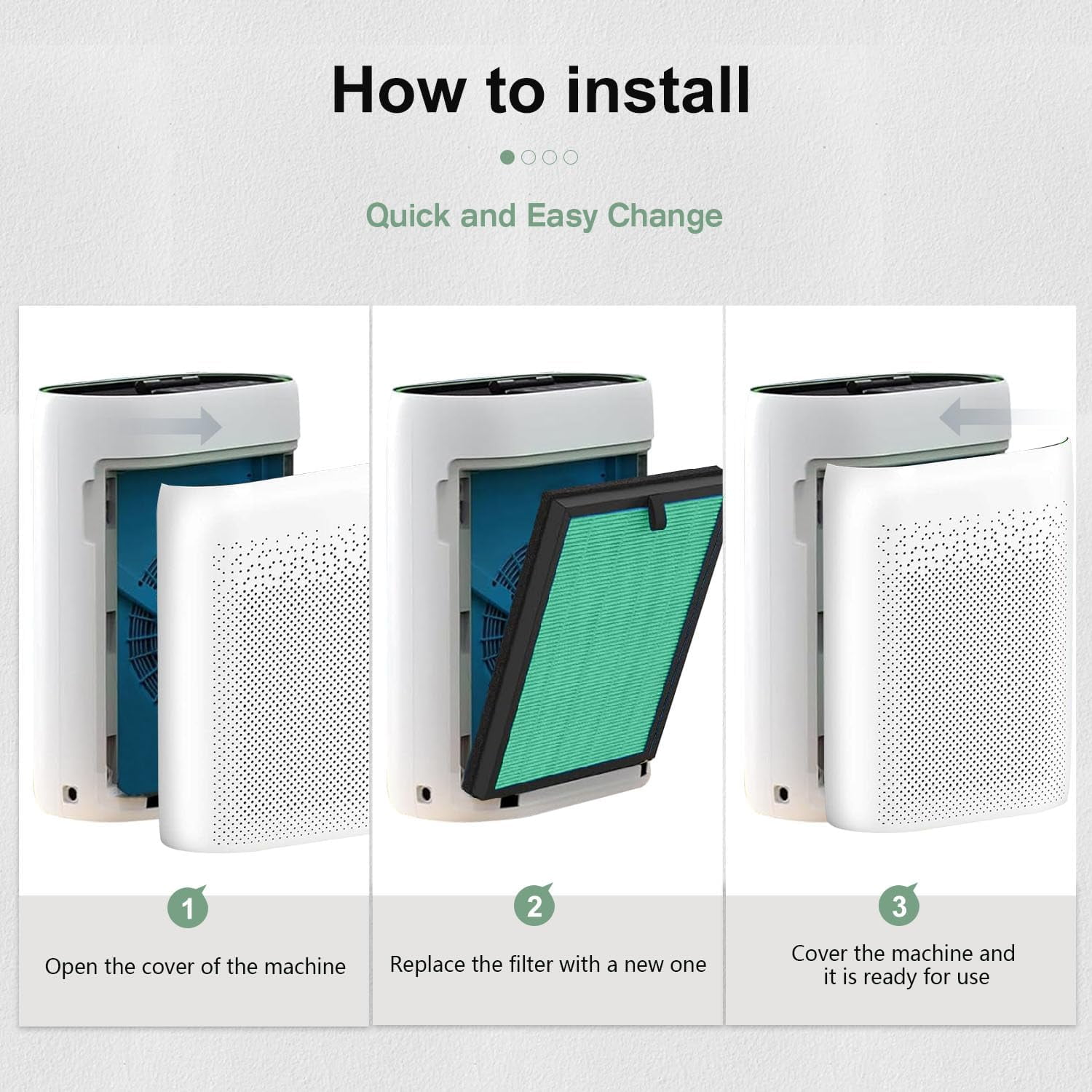 How to install

Quick and Easy Change

1

Open the cover of the machine

2

Replace the filter with a new one

3

Cover the machine and it is ready for use