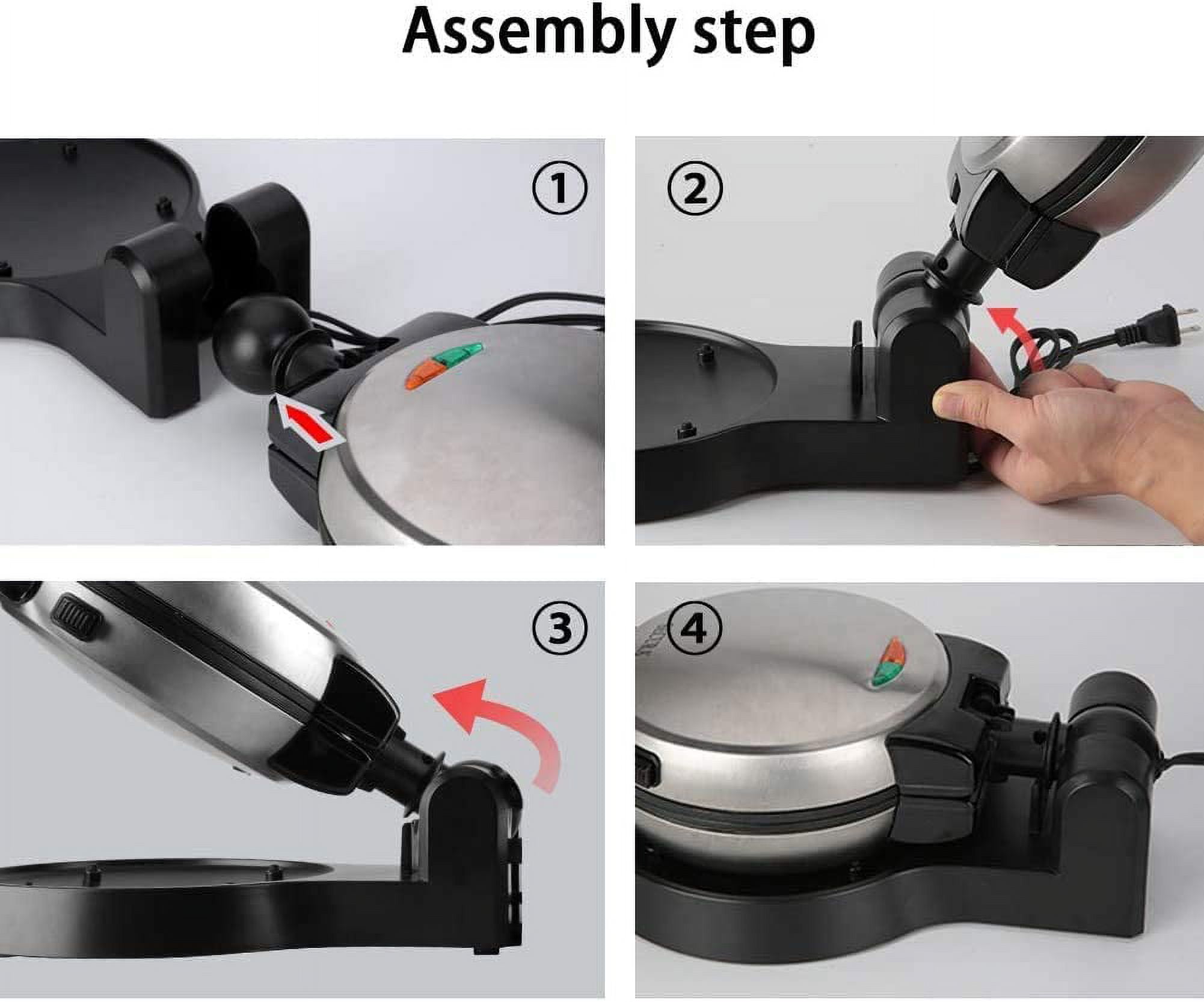 Assembly step

①

②

③

④