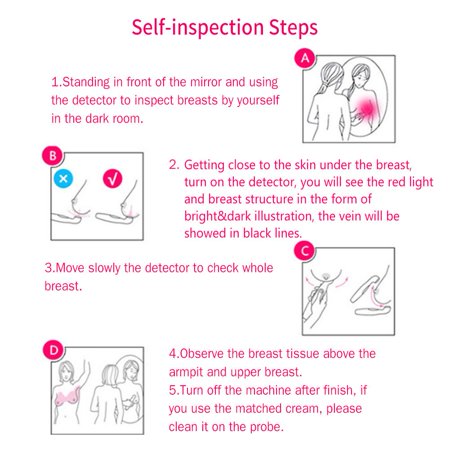 Self-inspection Steps

A

1.Standing in front of the mirror and using the detector to inspect breasts by yourself in the dark room.

B

×

√

2. Getting close to the skin under the breast, turn on the detector, you will see the red light and breast structure in the form of bright&dark illustration, the vein will be showed in black lines.

C

3.Move slowly the detector to check whole breast.

D

4.Observe the breast tissue above the armpit and upper breast.
5.Turn off the machine after finish, if you use the matched cream, please clean it on the probe.