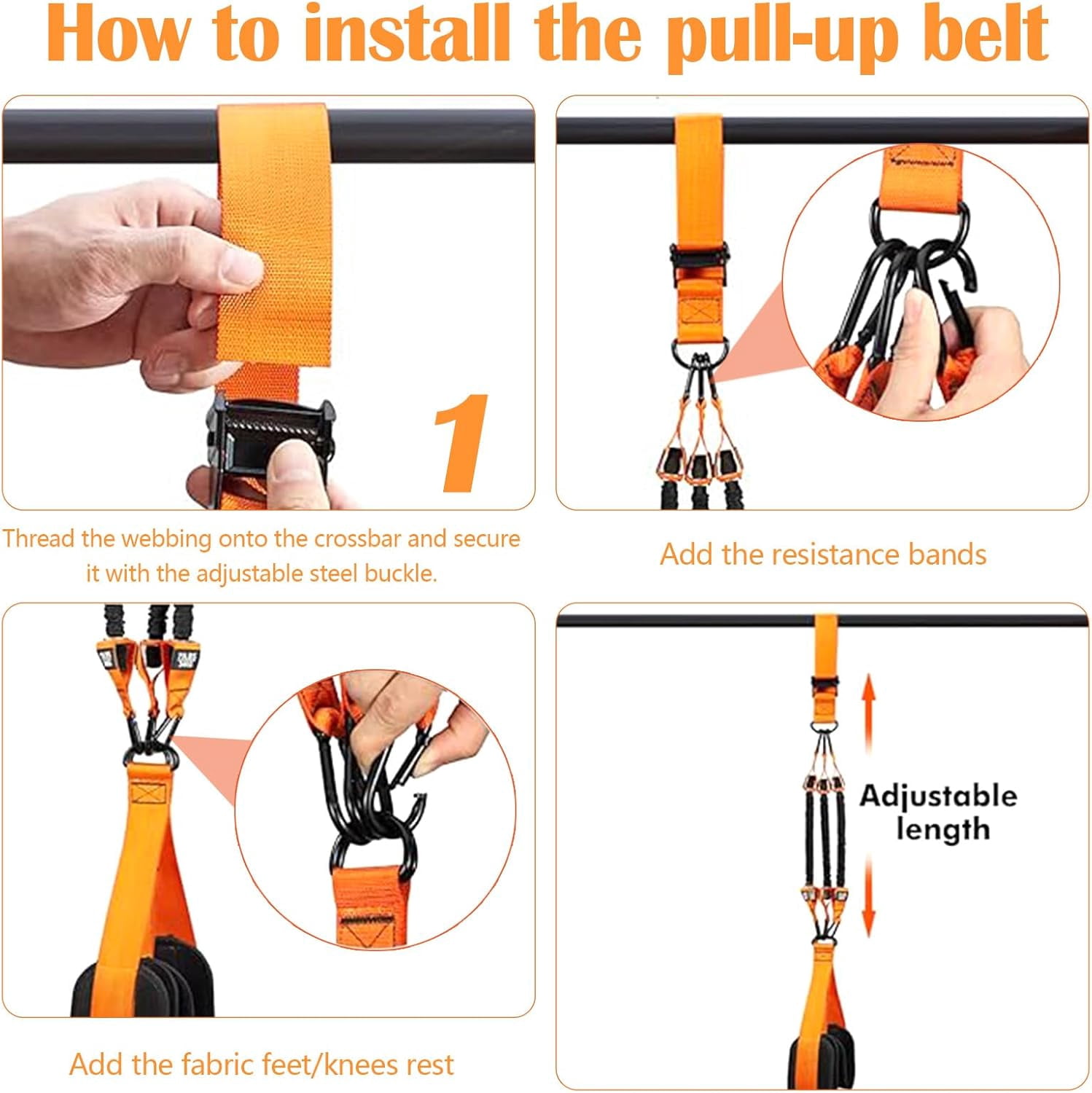 How to install the pull-up belt

1

Thread the webbing onto the crossbar and secure it with the adjustable steel buckle.

Add the resistance bands

Add the fabric feet/knees rest

Adjustable length