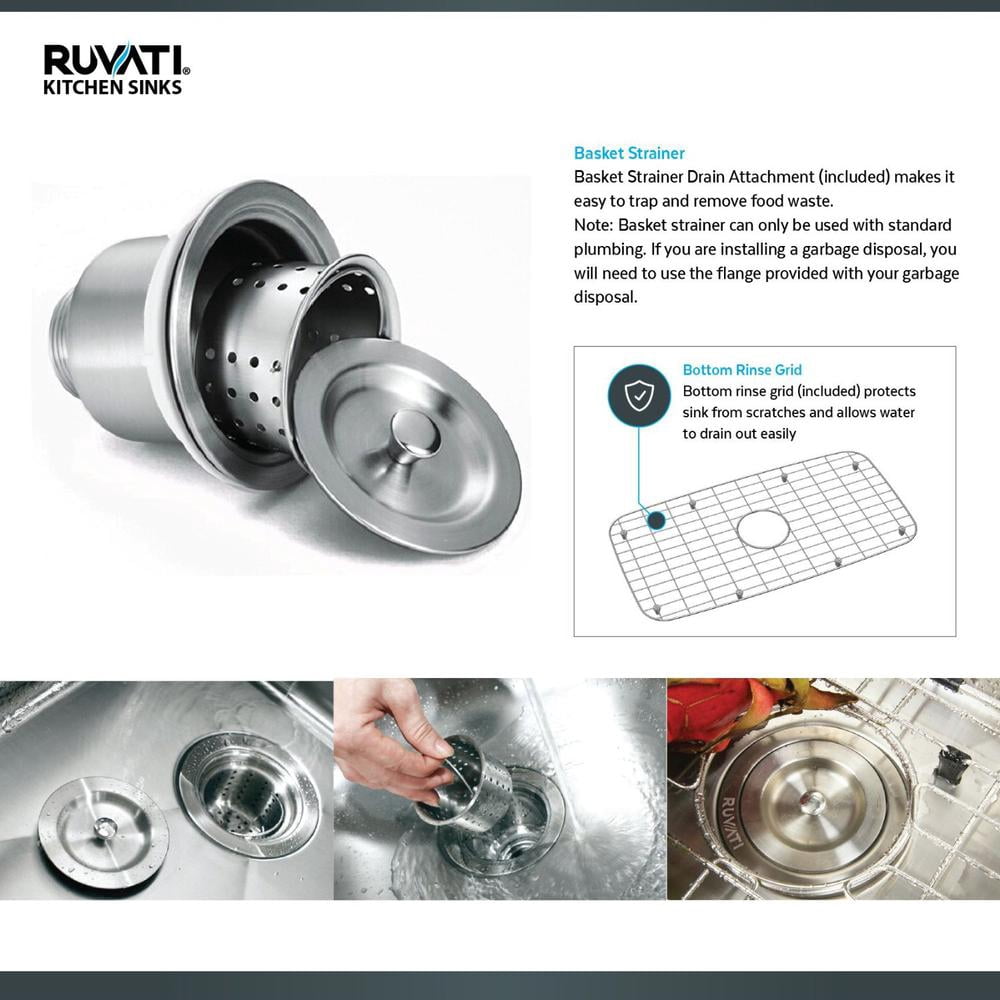 RUVATI®
KITCHEN SINKS

Basket Strainer
Basket Strainer Drain Attachment (included) makes it easy to trap and remove food waste.
Note: Basket strainer can only be used with standard plumbing. If you are installing a garbage disposal, you will need to use the flange provided with your garbage disposal.

Bottom Rinse Grid
Bottom rinse grid (included) protects sink from scratches and allows water to drain out easily

RUVATI