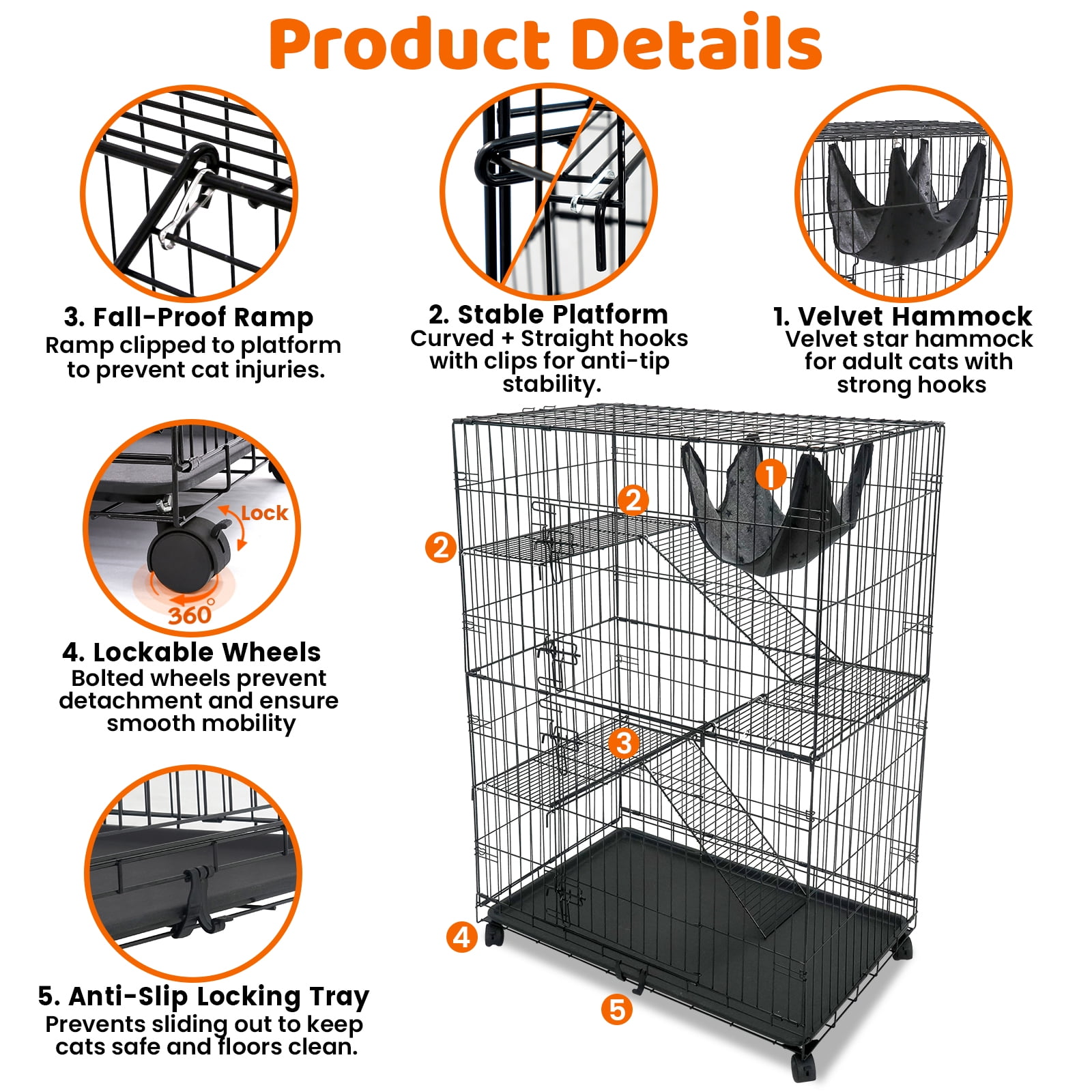 Product Details

3. Fall-Proof Ramp
Ramp clipped to platform to prevent cat injuries.

2. Stable Platform
Curved + Straight hooks with clips for anti-tip stability.

1. Velvet Hammock
Velvet star hammock for adult cats with strong hooks

Lock

360°

4. Lockable Wheels
Bolted wheels prevent detachment and ensure smooth mobility

5. Anti-Slip Locking Tray
Prevents sliding out to keep cats safe and floors clean.

1

2

2

3

4

5