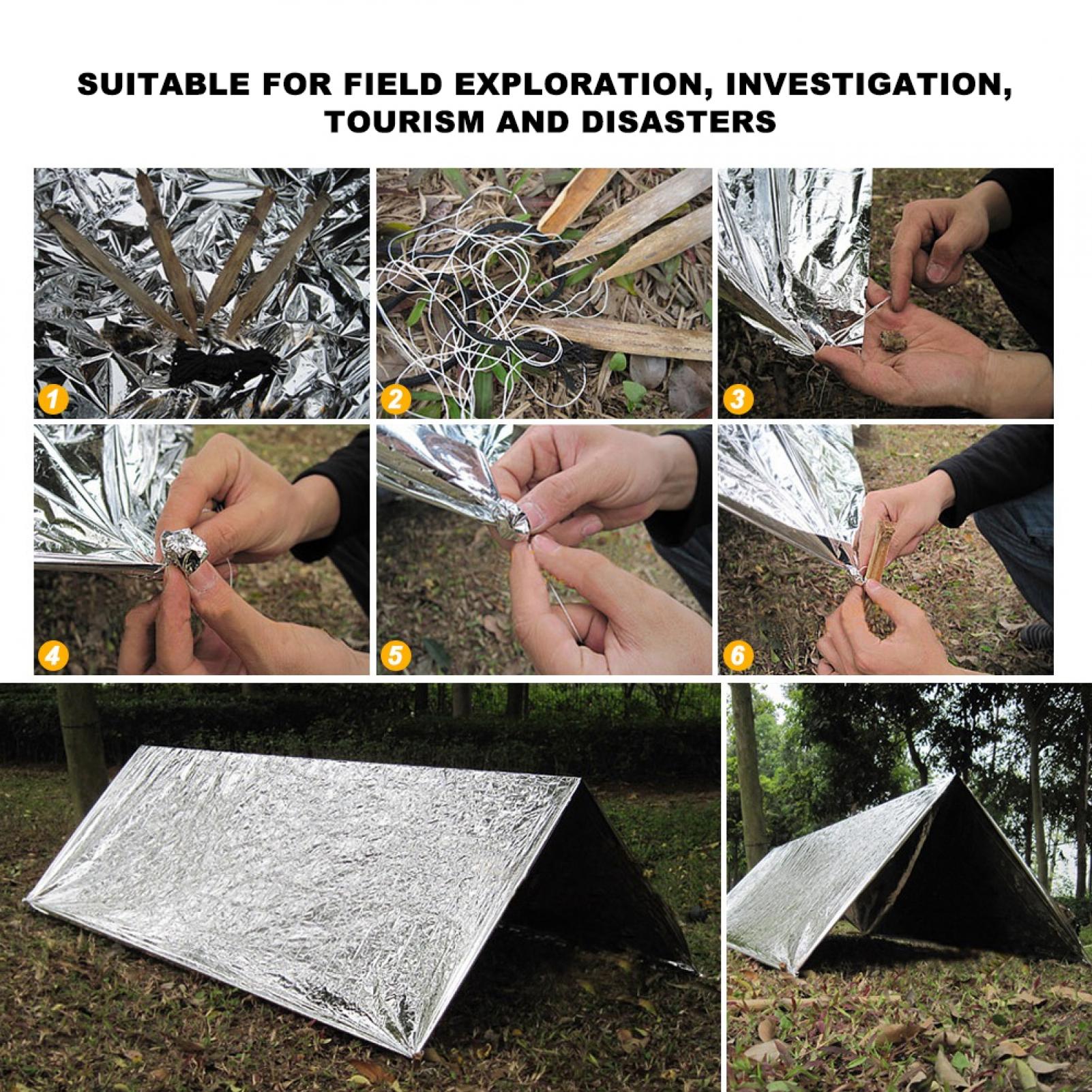 SUITABLE FOR FIELD EXPLORATION, INVESTIGATION, TOURISM AND DISASTERS

1

2

3

4

5

6