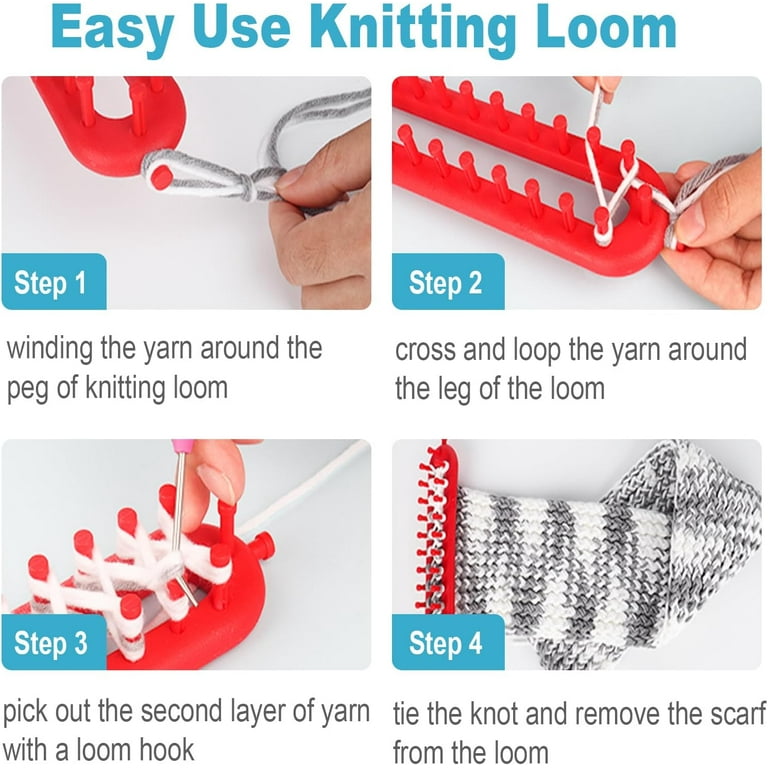 Easy Use Knitting Loom

Step 1

winding the yarn around the peg of knitting loom

Step 2

cross and loop the yarn around the leg of the loom

Step 3

pick out the second layer of yarn with a loom hook

Step 4

tie the knot and remove the scarf from the loom