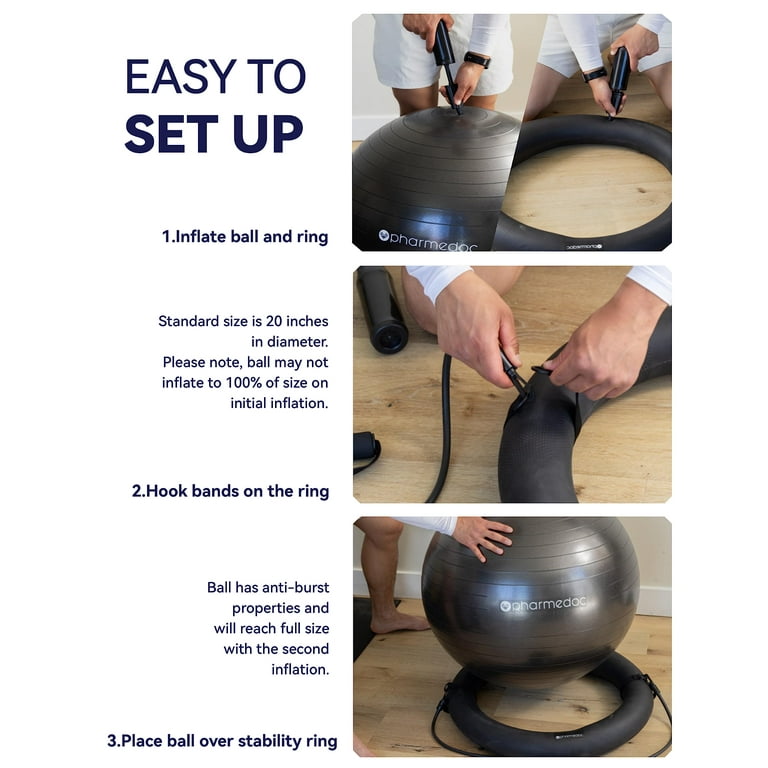 EASY TO
SET UP

1.Inflate ball and ring

pharmedoc

pharmedoc

Standard size is 20 inches in diameter.
Please note, ball may not inflate to 100% of size on initial inflation.

2.Hook bands on the ring

Ball has anti-burst properties and will reach full size with the second inflation.

pharmedoc

3.Place ball over stability ring

pharmedoc