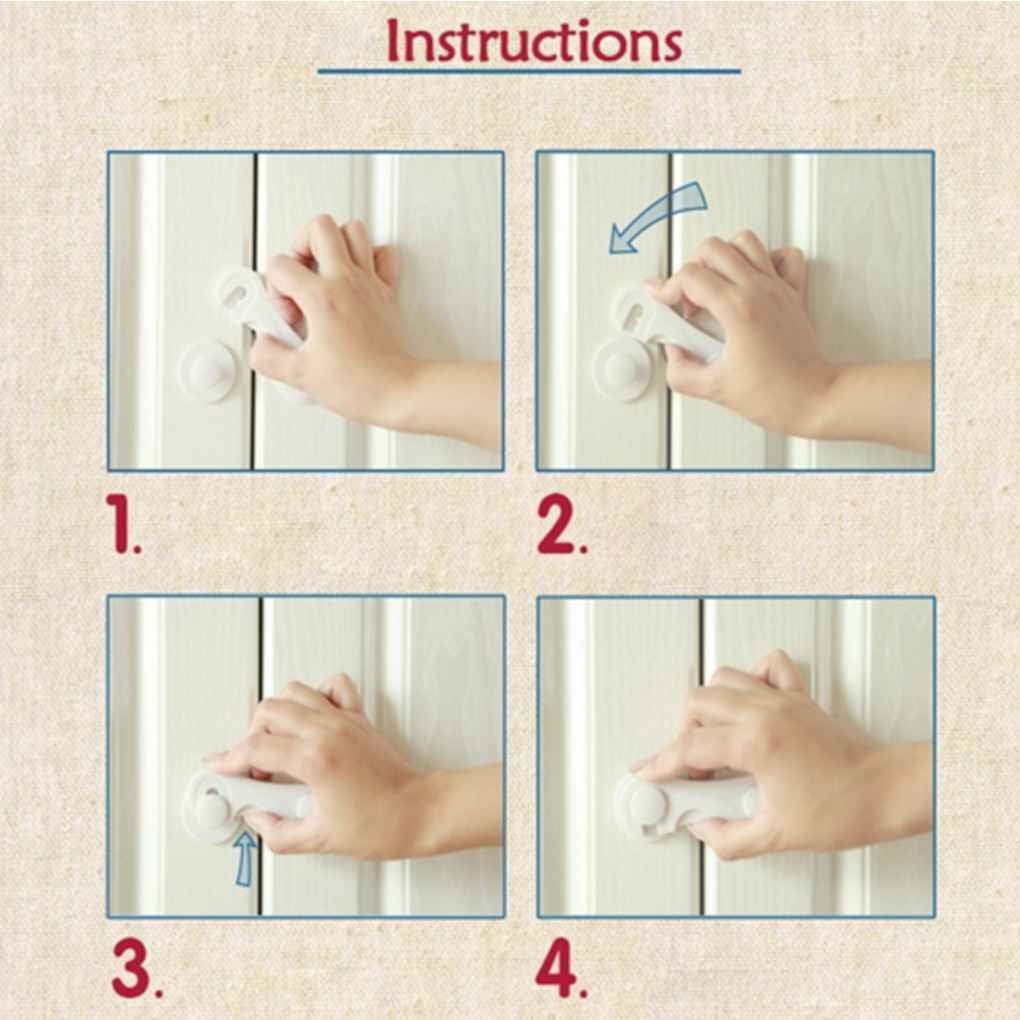 Instructions

1.

2.

3.

4.