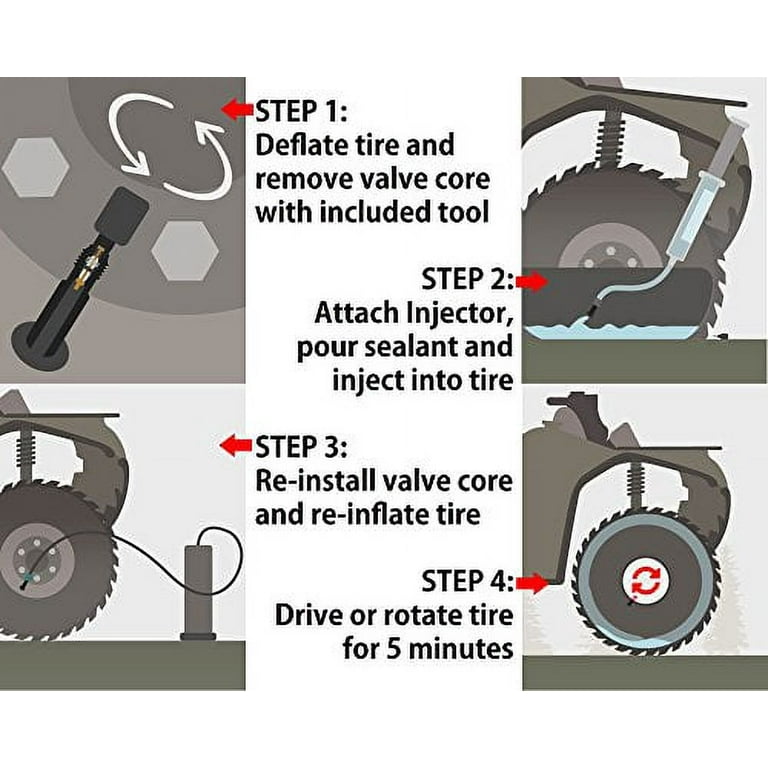 STEP 1:
Deflate tire and remove valve core with included tool

STEP 2:
Attach Injector, pour sealant and inject into tire

STEP 3:
Re-install valve core and re-inflate tire

STEP 4:
Drive or rotate tire for 5 minutes