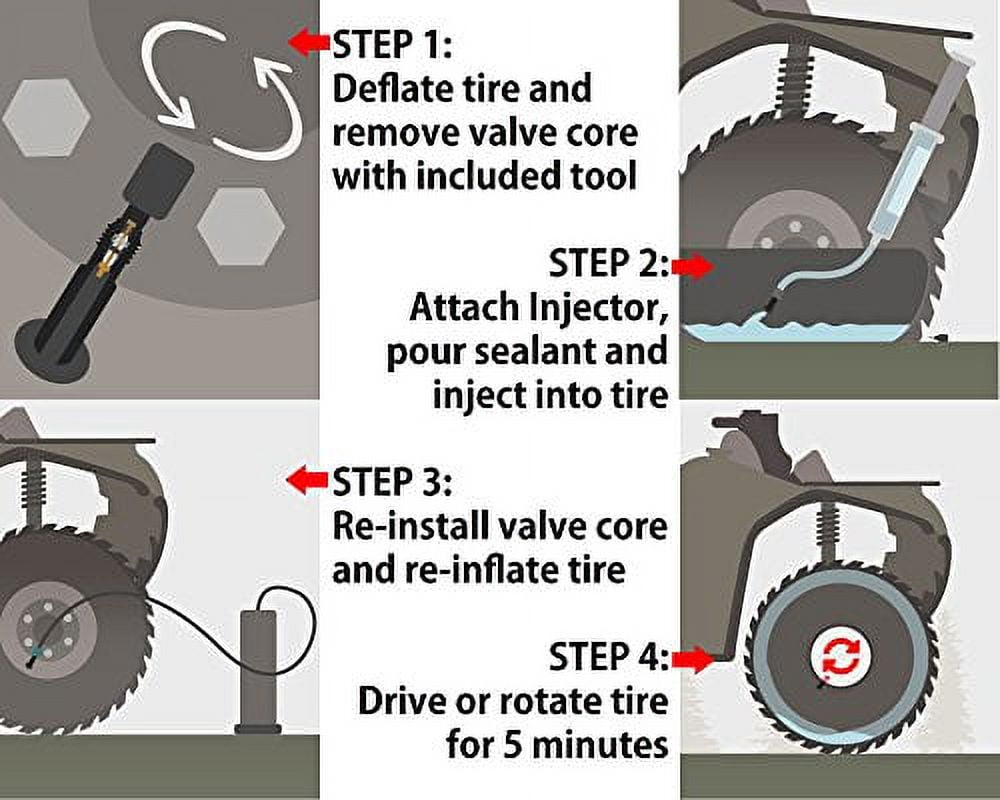 STEP 1:
Deflate tire and remove valve core with included tool

STEP 2:
Attach Injector, pour sealant and inject into tire

STEP 3:
Re-install valve core and re-inflate tire

STEP 4:
Drive or rotate tire for 5 minutes