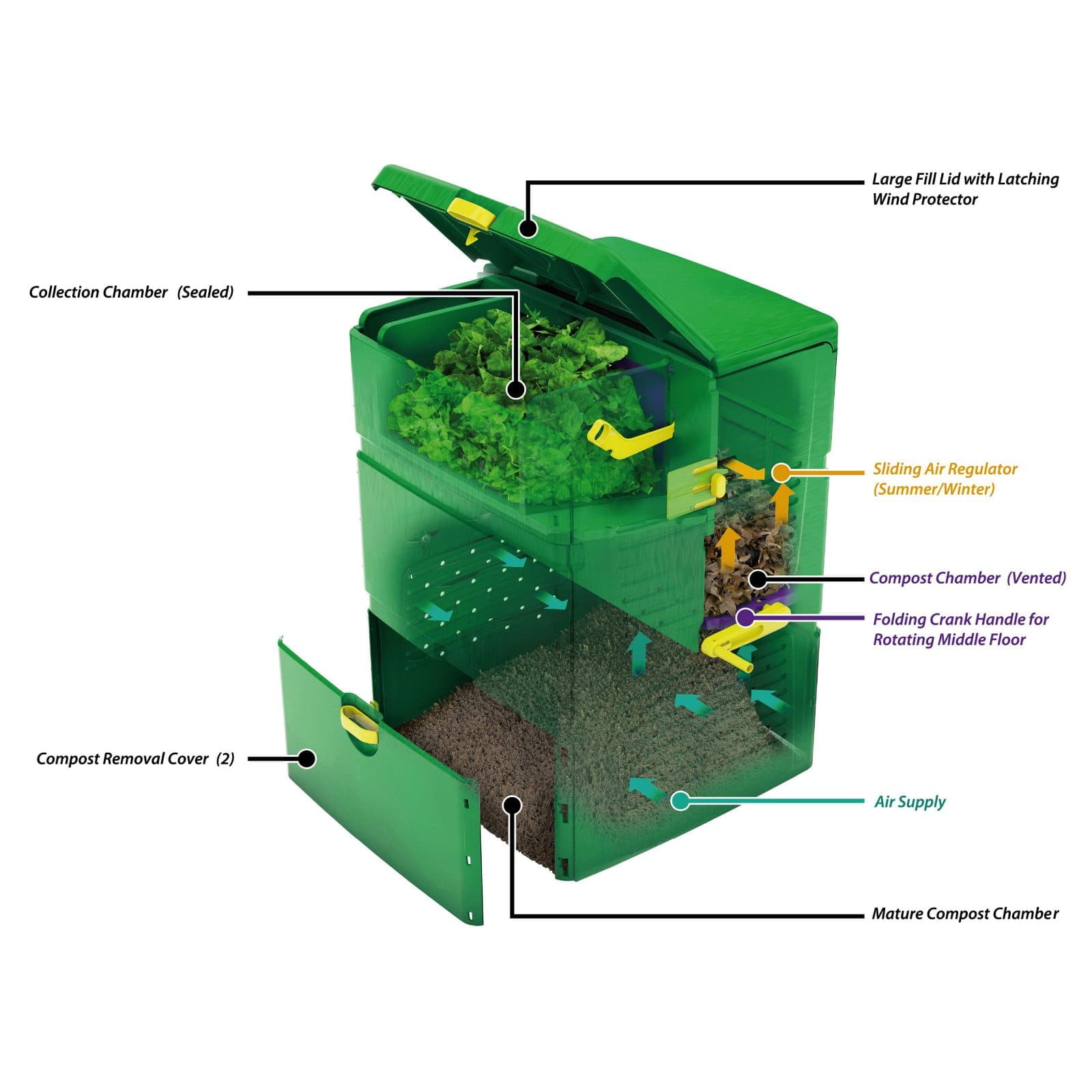 Large Fill Lid with Latching Wind Protector

Collection Chamber (Sealed)

Sliding Air Regulator (Summer/Winter)

Compost Chamber (Vented)

Folding Crank Handle for Rotating Middle Floor

Compost Removal Cover (2)

Air Supply

Mature Compost Chamber