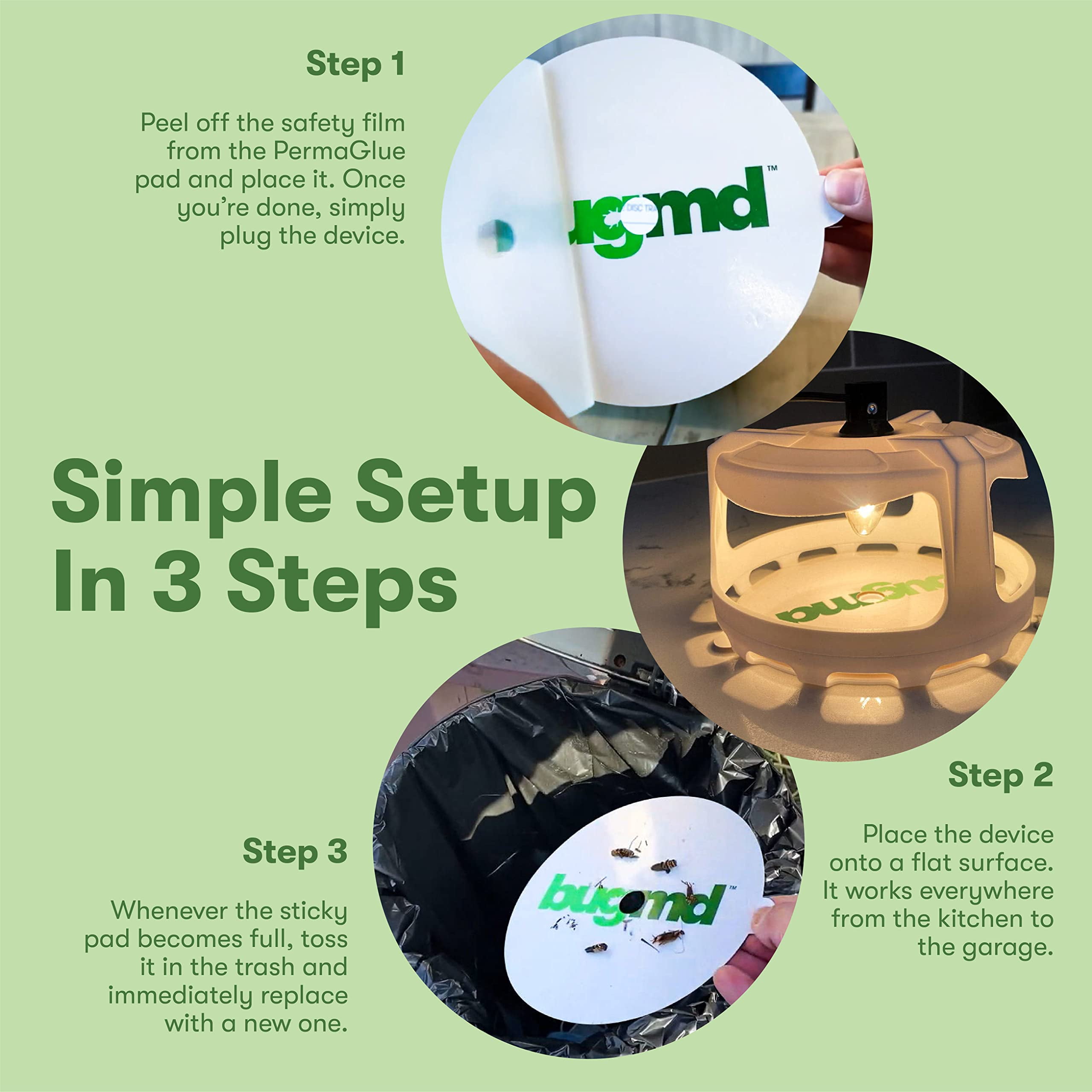 Step 1

Peel off the safety film from the PermaGlue pad and place it. Once you're done, simply plug the device.

bugmd™

Simple Setup In 3 Steps

bugmd

Step 2

Place the device onto a flat surface. It works everywhere from the kitchen to the garage.

Step 3

Whenever the sticky pad becomes full, toss it in the trash and immediately replace with a new one.

bugmd™