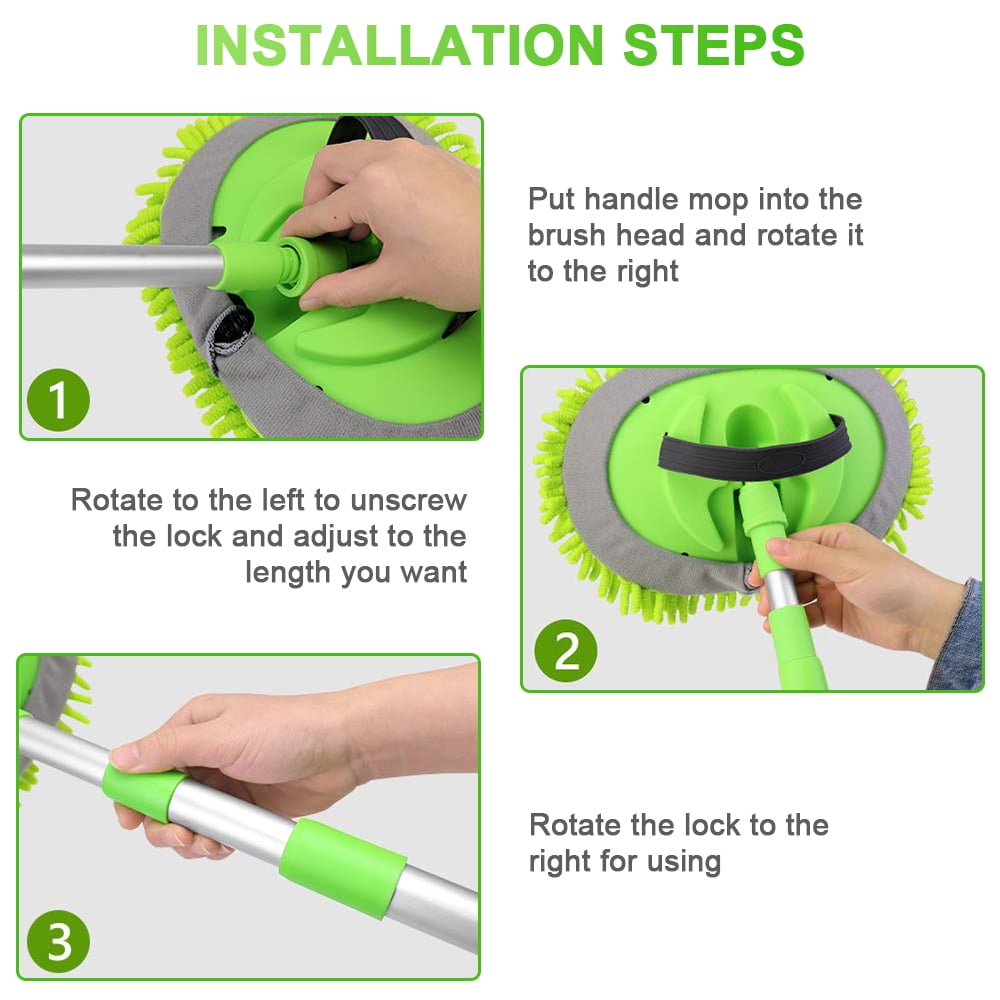 INSTALLATION STEPS

1

Put handle mop into the brush head and rotate it to the right

Rotate to the left to unscrew the lock and adjust to the length you want

2

3

Rotate the lock to the right for using