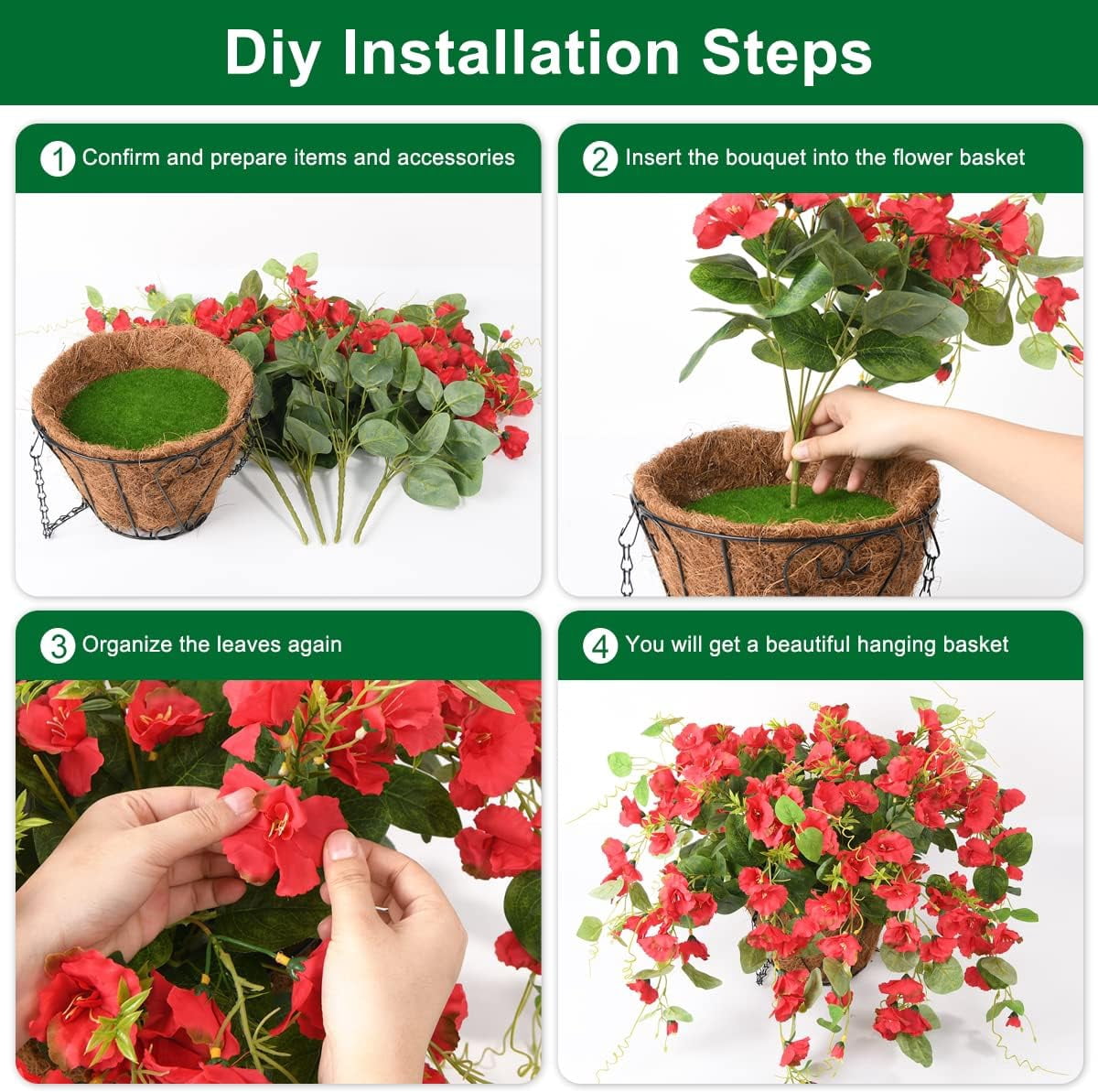 Diy Installation Steps

1 Confirm and prepare items and accessories

2 Insert the bouquet into the flower basket

3 Organize the leaves again

4 You will get a beautiful hanging basket