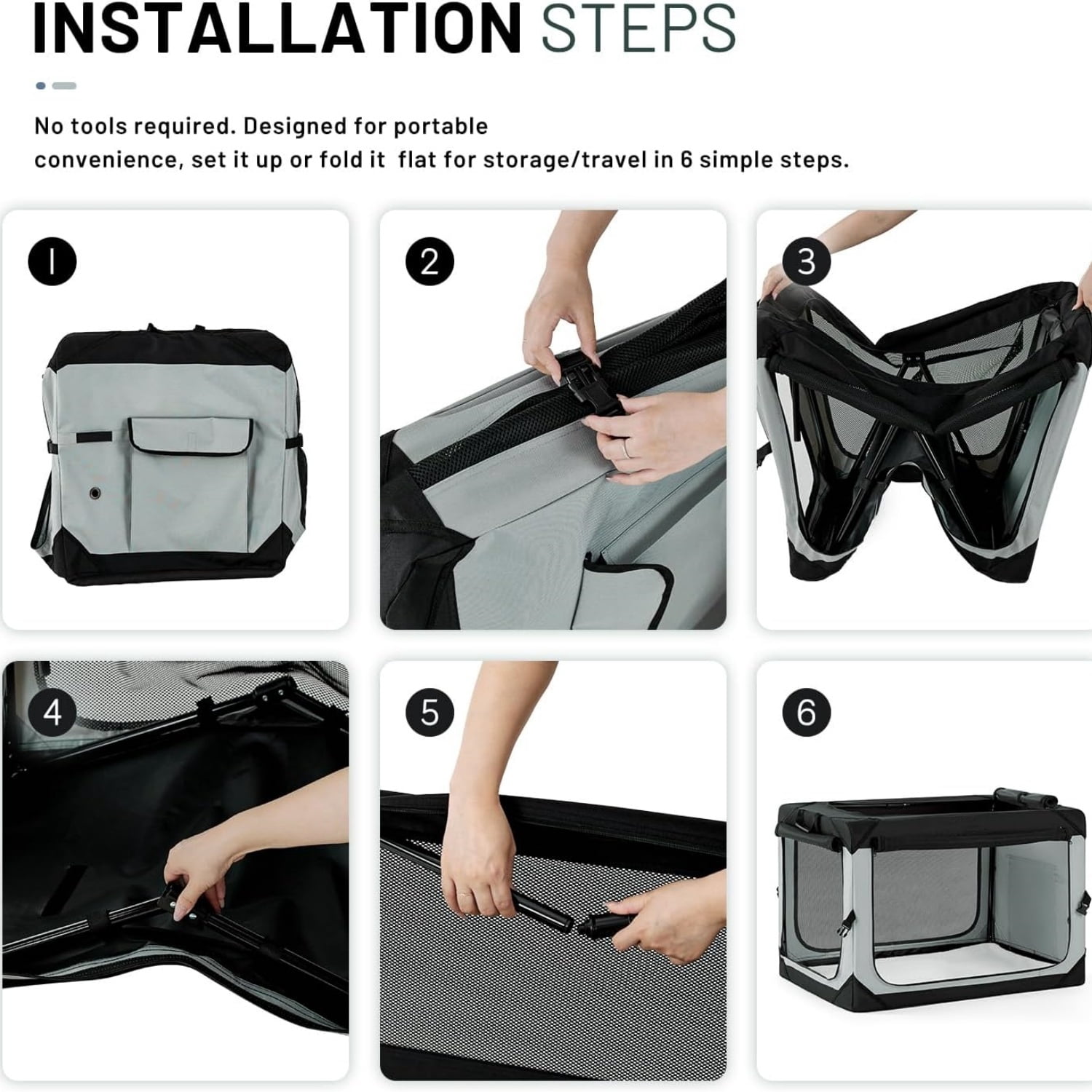 INSTALLATION STEPS

No tools required. Designed for portable convenience, set it up or fold it flat for storage/travel in 6 simple steps.

1

2

3

4

5

6