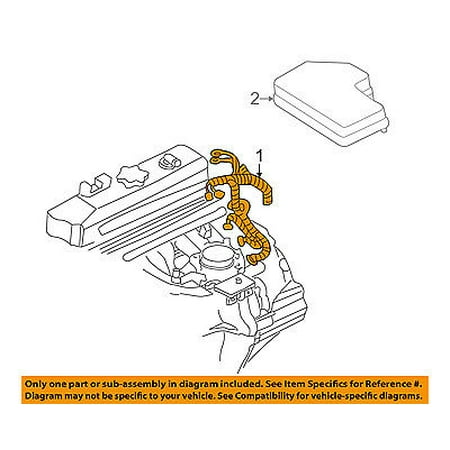 2
1

Only one part or sub-assembly in diagram included. See Item Specifics for Reference #. Diagram may not be specific to your vehicle. See Compatibility for vehicle-specific diagrams.