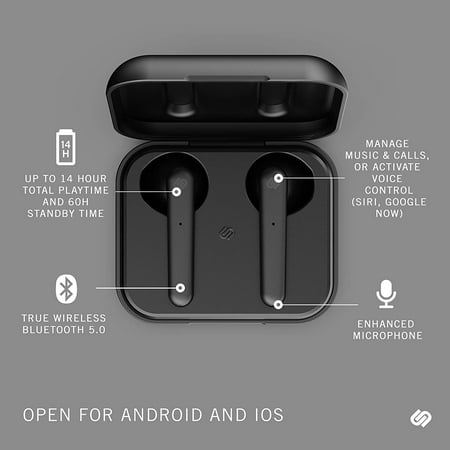 14
H

UP TO 14 HOUR TOTAL PLAYTIME AND 60H STANDBY TIME

MANAGE MUSIC & CALLS, OR ACTIVATE VOICE CONTROL (SIRI, GOOGLE NOW)

TRUE WIRELESS BLUETOOTH 5.0

ENHANCED MICROPHONE

OPEN FOR ANDROID AND IOS