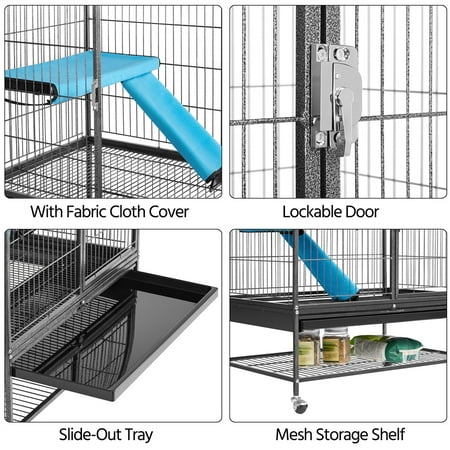 With Fabric Cloth Cover

Lockable Door

Slide-Out Tray

Mesh Storage Shelf