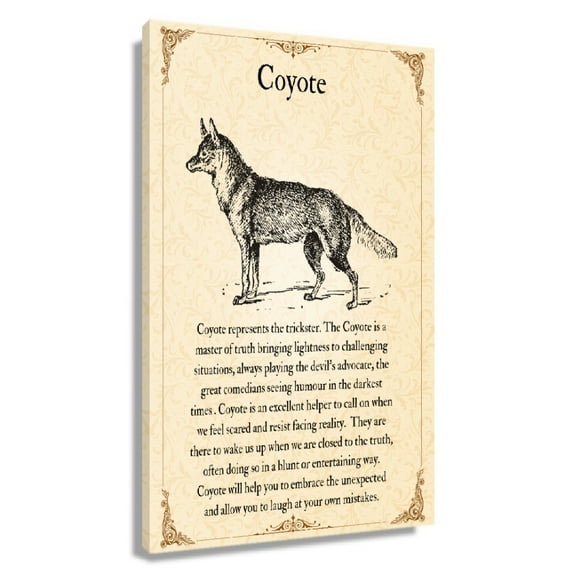 Coyote

Coyote represents the trickster. The Coyote is a master of truth bringing lightness to challenging situations, always playing the devil's advocate, the great comedians seeing humour in the darkest times . Coyote is an excellent helper to call on when we feel scared and resist facing reality. They are there to wake us up when we are closed to the truth, often doing so in a blunt or entertaining way. Coyote will help you to embrace the unexpected and allow you to laugh at your own mistakes.