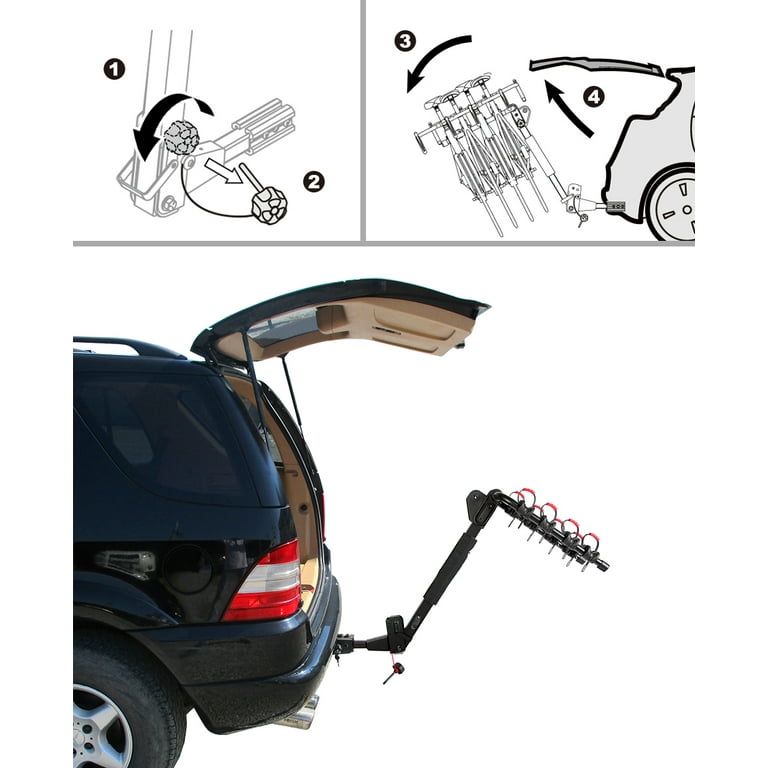 1
2
3
4