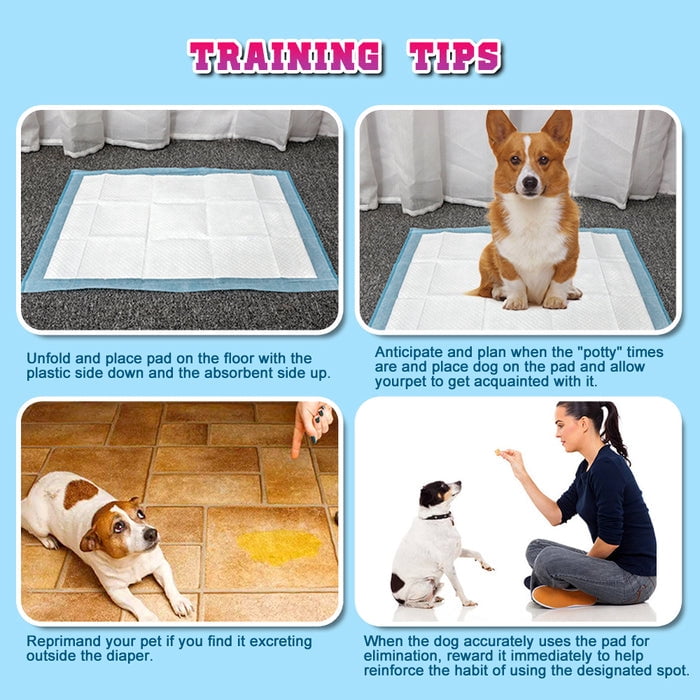 TRAINING TIPS

Unfold and place pad on the floor with the plastic side down and the absorbent side up.

Anticipate and plan when the "potty" times are and place dog on the pad and allow yourpet to get acquainted with it.

Reprimand your pet if you find it excreting outside the diaper.

When the dog accurately uses the pad for elimination, reward it immediately to help reinforce the habit of using the designated spot.