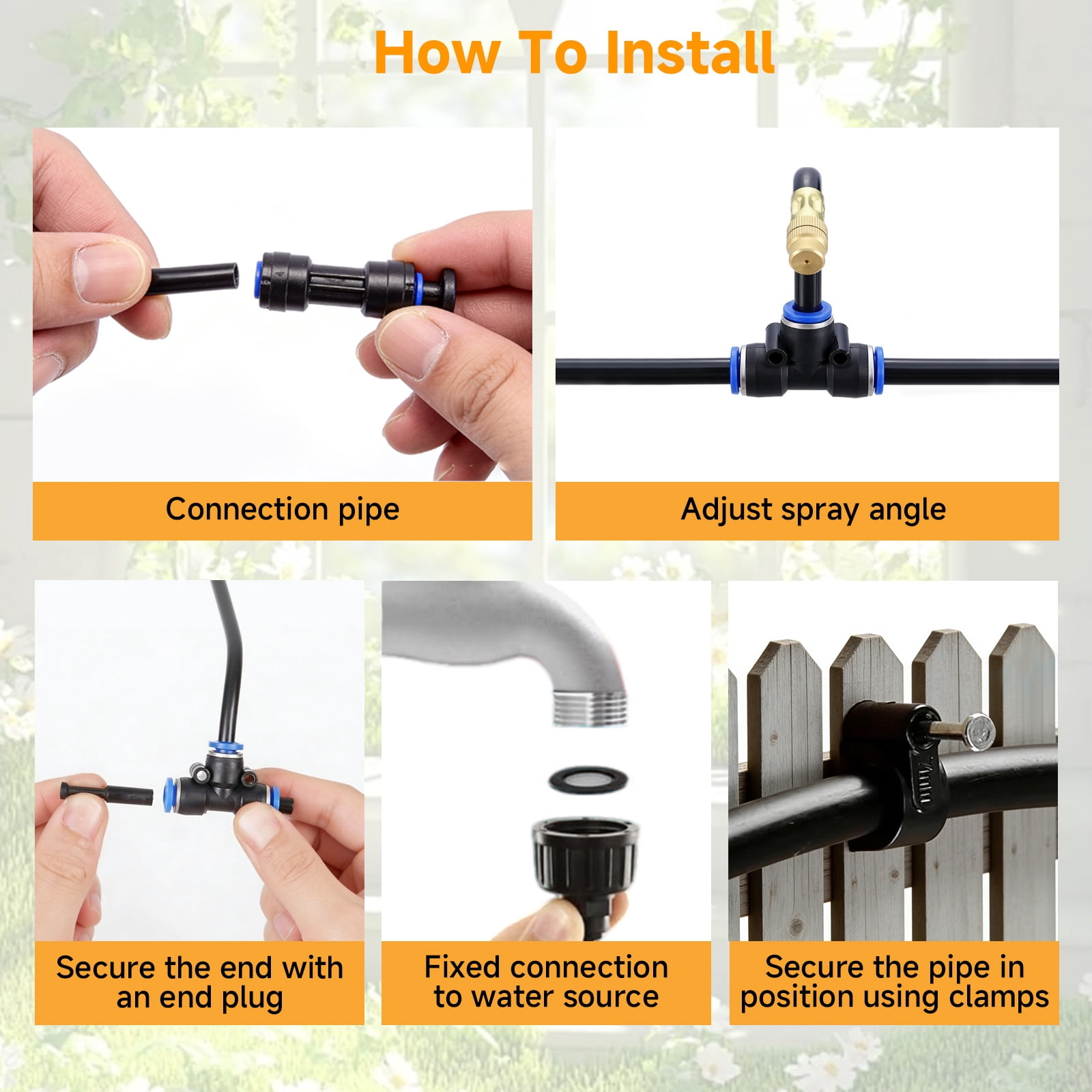 How To Install

Connection pipe

Adjust spray angle

Secure the end with an end plug

Fixed connection to water source

Secure the pipe in position using clamps