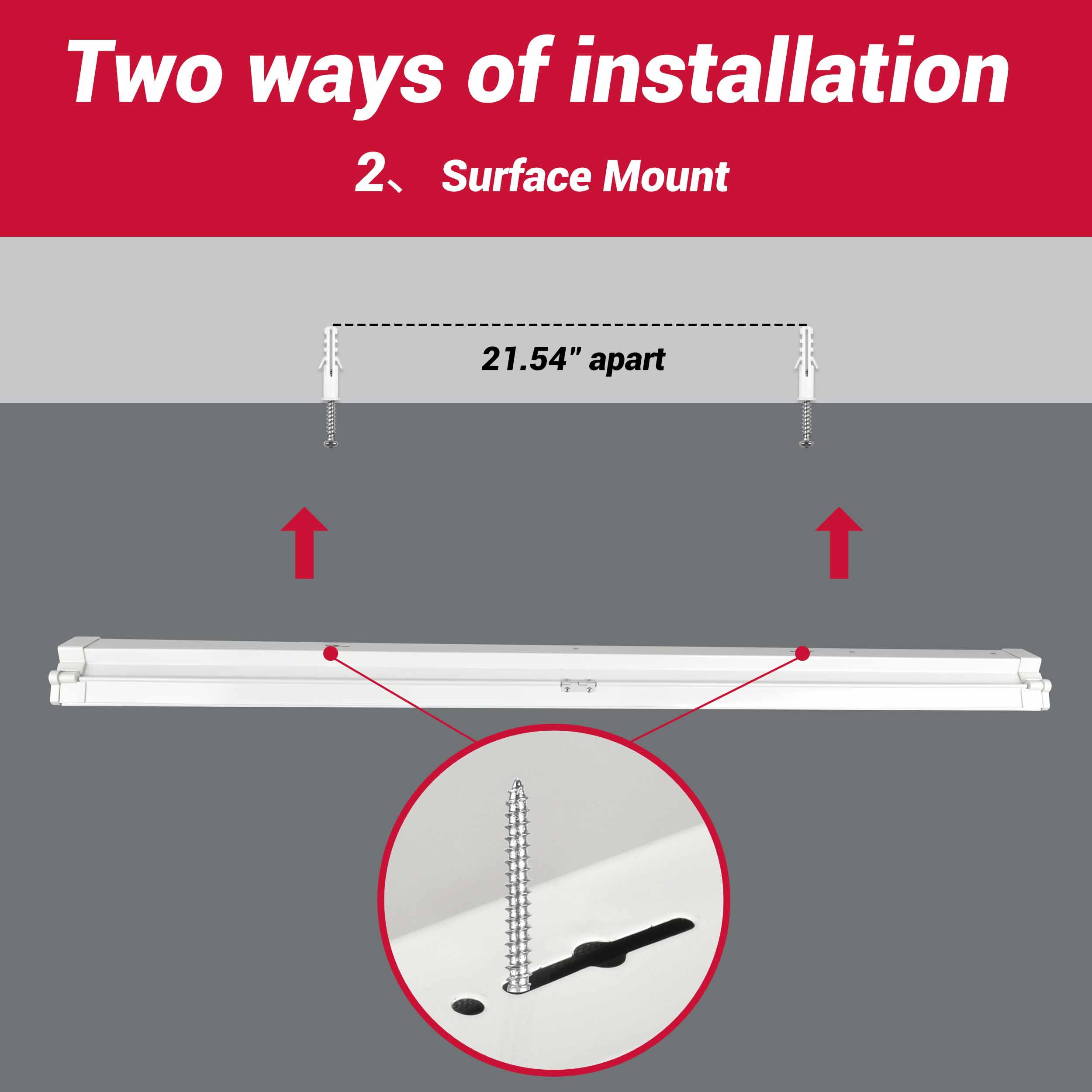 Two ways of installation

2、 Surface Mount

21.54" apart