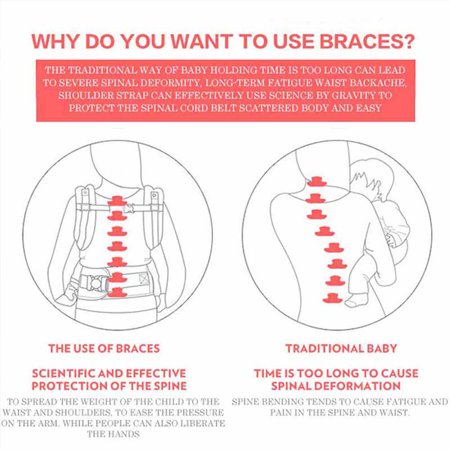 WHY DO YOU WANT TO USE BRACES?

THE TRADITIONAL WAY OF BABY HOLDING TIME IS TOO LONG CAN LEAD TO SEVERE SPINAL DEFORMITY, LONG-TERM FATIGUE WAIST BACKACHE, SHOULDER STRAP CAN EFFECTIVELY USE SCIENCE BY GRAVITY TO PROTECT THE SPINAL CORD BELT SCATTERED BODY AND EASY

THE USE OF BRACES

SCIENTIFIC AND EFFECTIVE PROTECTION OF THE SPINE

TO SPREAD THE WEIGHT OF THE CHILD TO THE WAIST AND SHOULDERS, TO EASE THE PRESSURE ON THE ARM, WHILE PEOPLE CAN ALSO LIBERATE THE HANDS

TRADITIONAL BABY

TIME IS TOO LONG TO CAUSE SPINAL DEFORMATION

SPINE BENDING TENDS TO CAUSE FATIGUE AND PAIN IN THE SPINE AND WAIST.