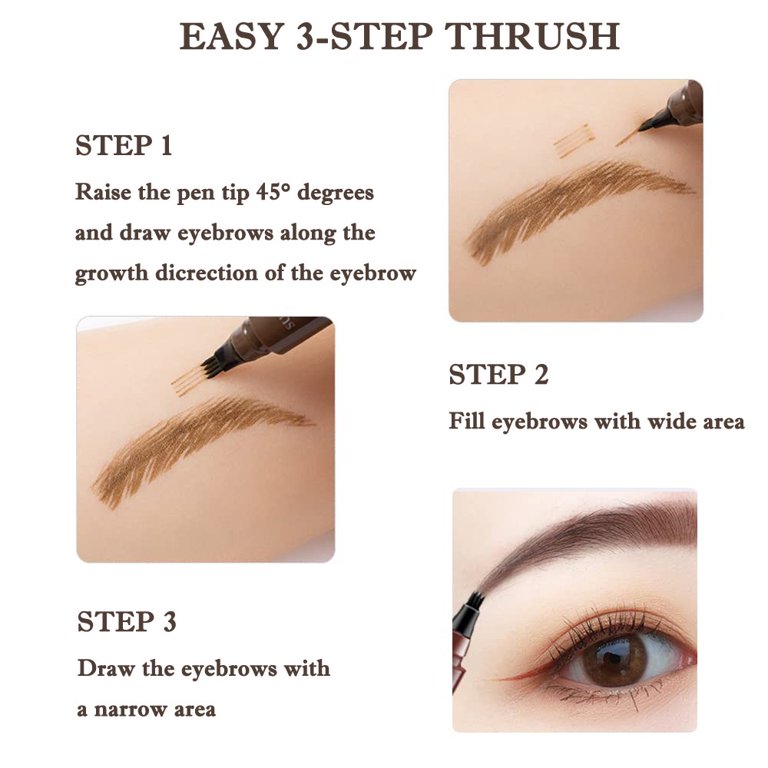 EASY 3-STEP THRUSH

STEP 1

Raise the pen tip 45° degrees and draw eyebrows along the growth dicrection of the eyebrow

STEP 2

Fill eyebrows with wide area

STEP 3

Draw the eyebrows with a narrow area