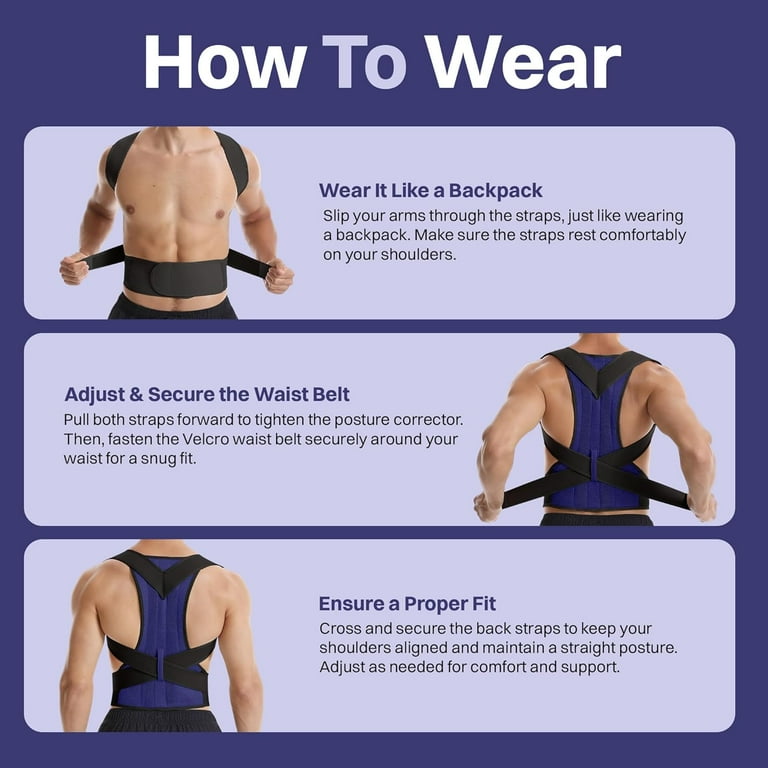 How To Wear

Wear It Like a Backpack
Slip your arms through the straps, just like wearing a backpack. Make sure the straps rest comfortably on your shoulders.

Adjust & Secure the Waist Belt
Pull both straps forward to tighten the posture corrector. Then, fasten the Velcro waist belt securely around your waist for a snug fit.

Ensure a Proper Fit
Cross and secure the back straps to keep your shoulders aligned and maintain a straight posture. Adjust as needed for comfort and support.