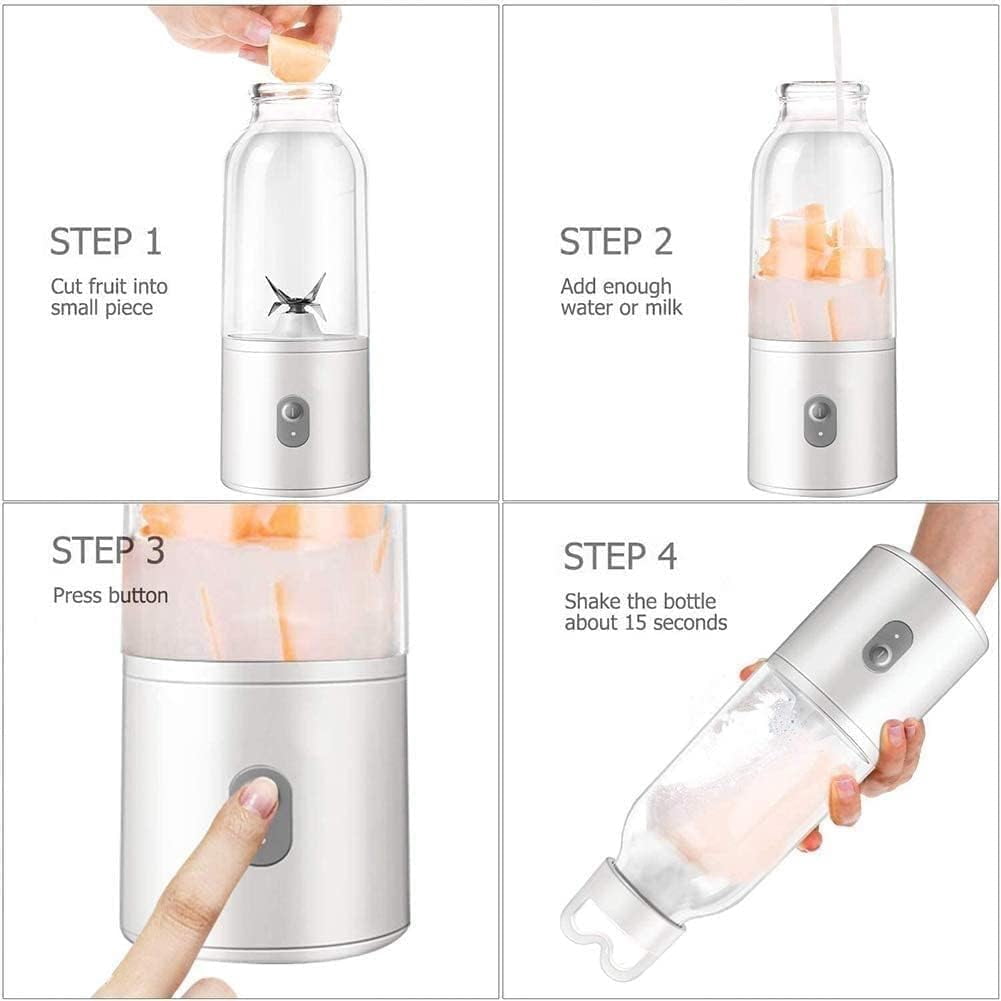 STEP 1

Cut fruit into small piece

STEP 2

Add enough water or milk

STEP 3

Press button

STEP 4

Shake the bottle about 15 seconds