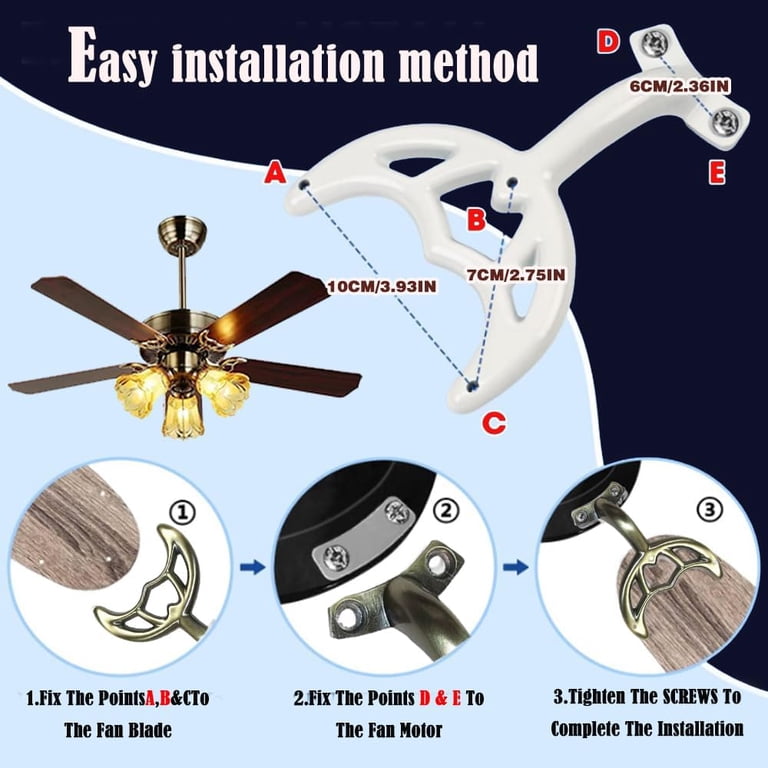 Easy installation method

D
6CM/2.36IN
E
A
B
10CM/3.93IN
7CM/2.75IN
C

①
②
③

1.Fix The PointsA,B&CTo The Fan Blade

2.Fix The Points D & E To The Fan Motor

3.Tighten The SCREWS To Complete The Installation