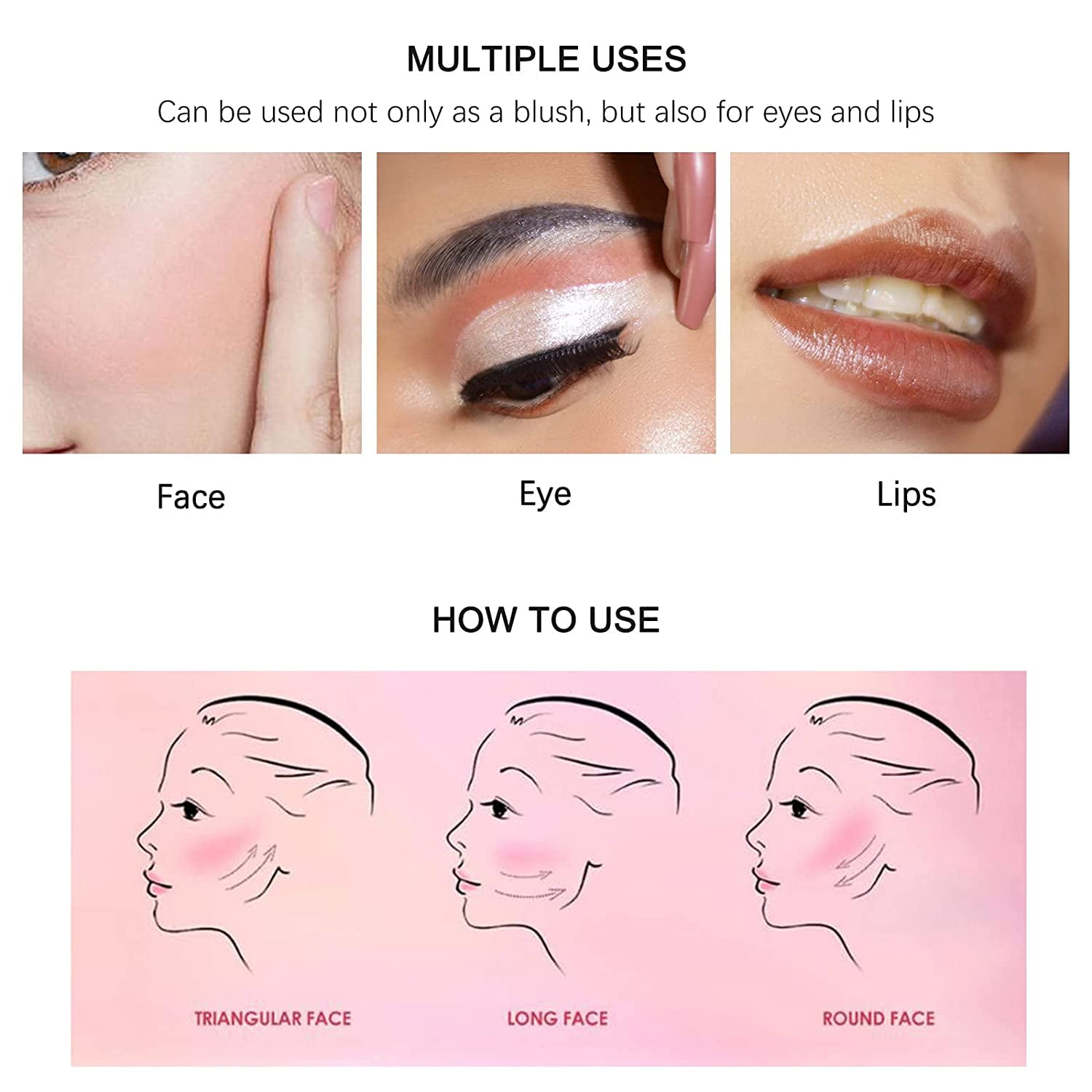 MULTIPLE USES

Can be used not only as a blush, but also for eyes and lips

Face

Eye

Lips

HOW TO USE

TRIANGULAR FACE

LONG FACE

ROUND FACE