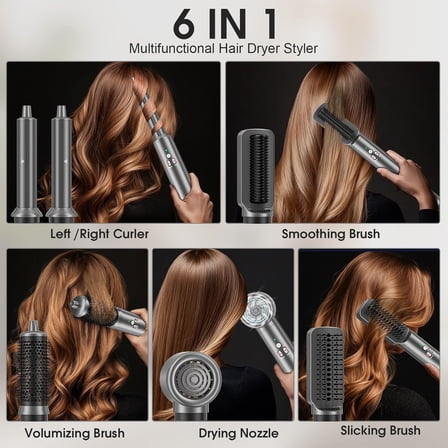 6 IN 1
Multifunctional Hair Dryer Styler

Left /Right Curler

Smoothing Brush

Volumizing Brush

Drying Nozzle

Slicking Brush