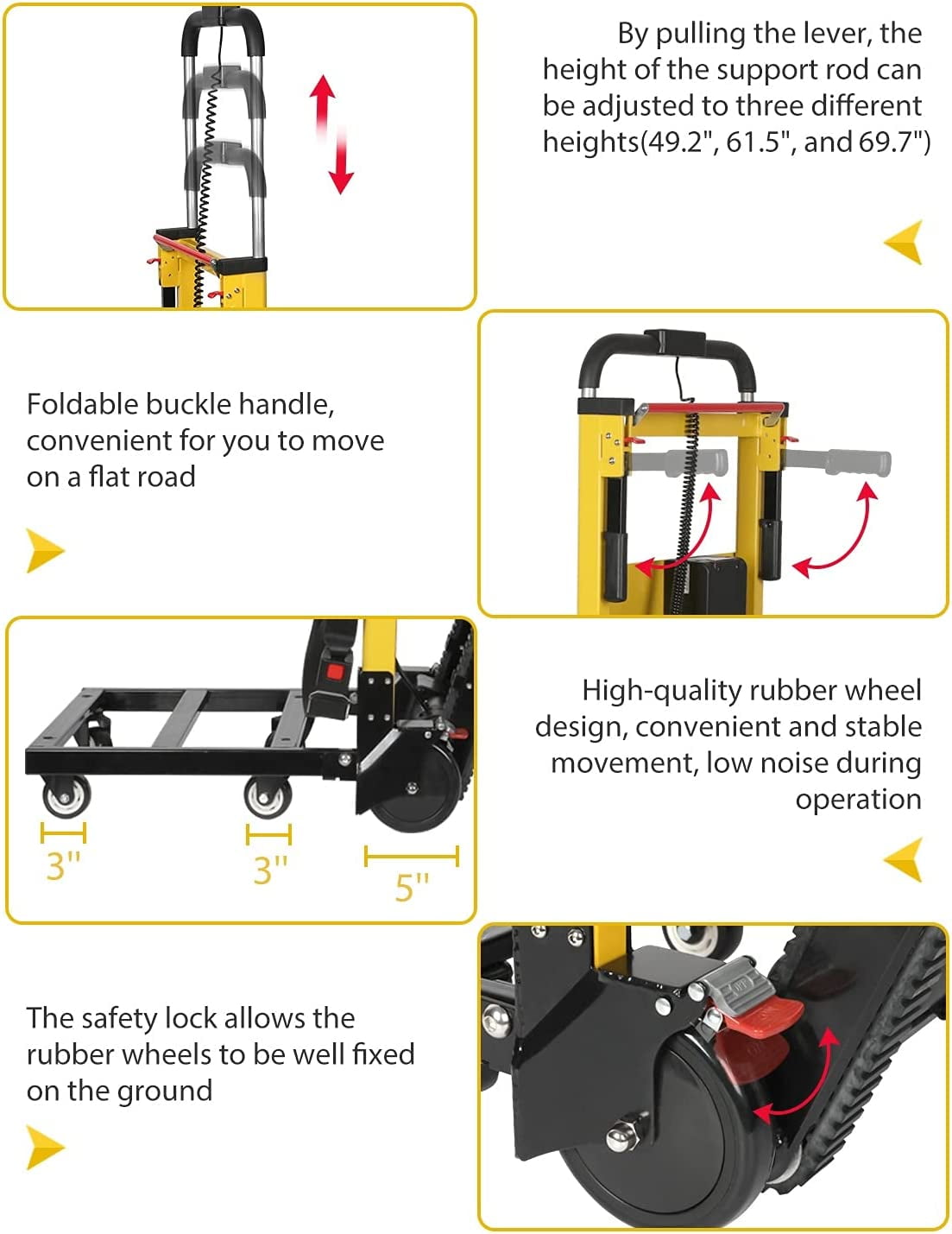 By pulling the lever, the height of the support rod can be adjusted to three different heights(49.2", 61.5", and 69.7")

Foldable buckle handle, convenient for you to move on a flat road

3"

3"

5"

High-quality rubber wheel design, convenient and stable movement, low noise during operation

The safety lock allows the rubber wheels to be well fixed on the ground