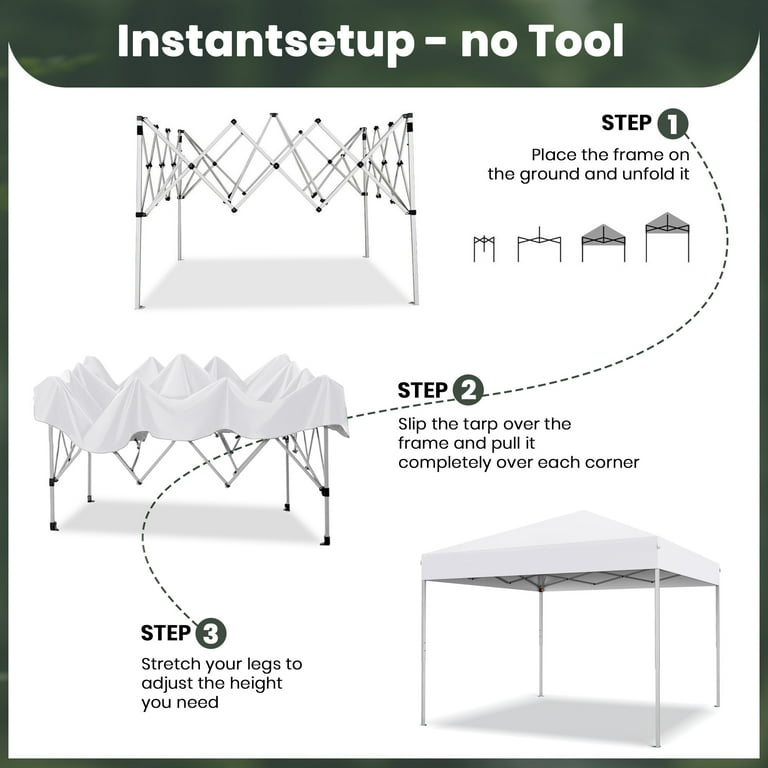 Instantsetup - no Tool

STEP 1

Place the frame on the ground and unfold it

STEP 2

Slip the tarp over the frame and pull it completely over each corner

STEP 3

Stretch your legs to adjust the height you need