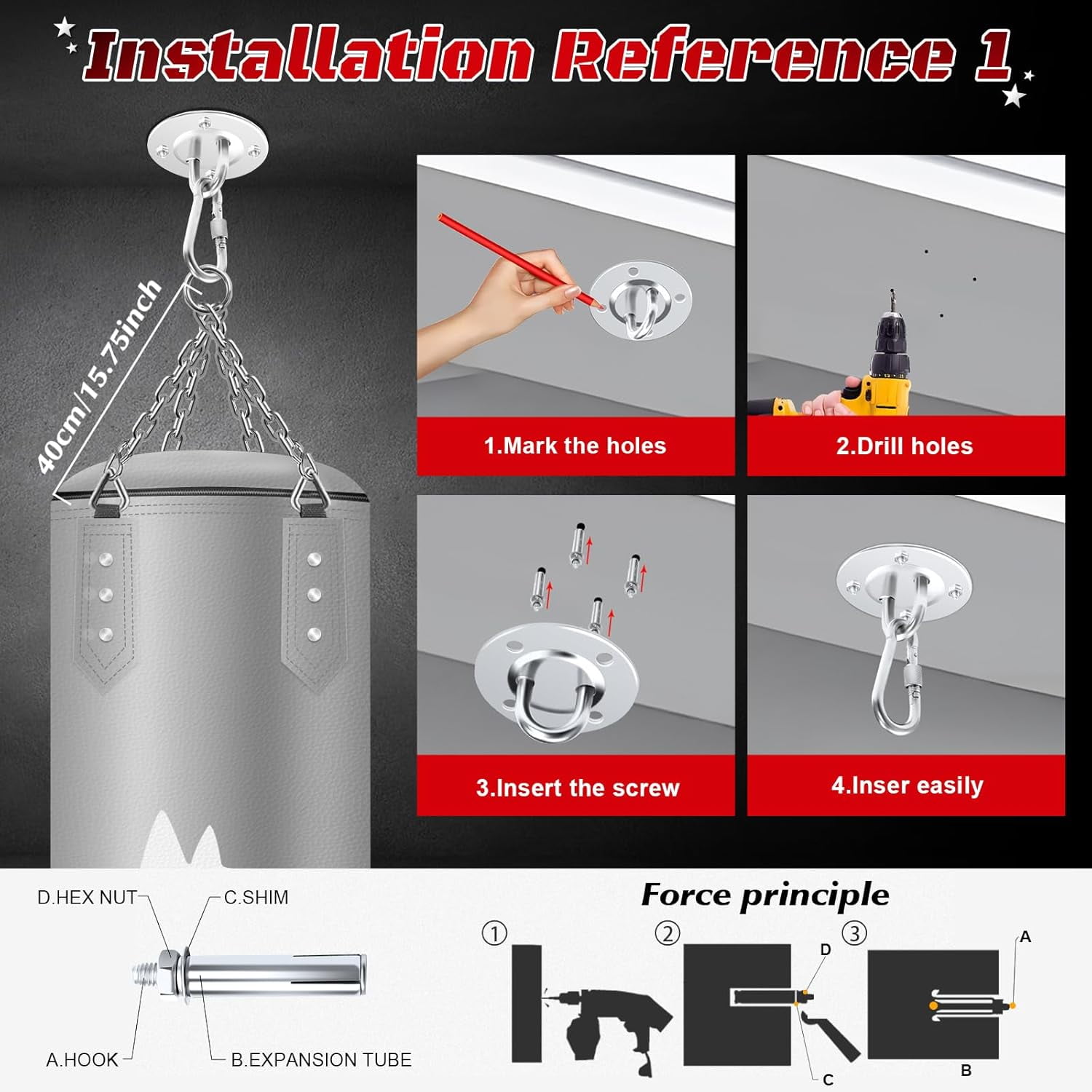 Installation Reference 1

40cm/15.75inch

1.Mark the holes

2.Drill holes

3.Insert the screw

4.Inser easily

D.HEX NUT

C.SHIM

A.HOOK

B.EXPANSION TUBE

Force principle

①

②

③

D

C

A

B