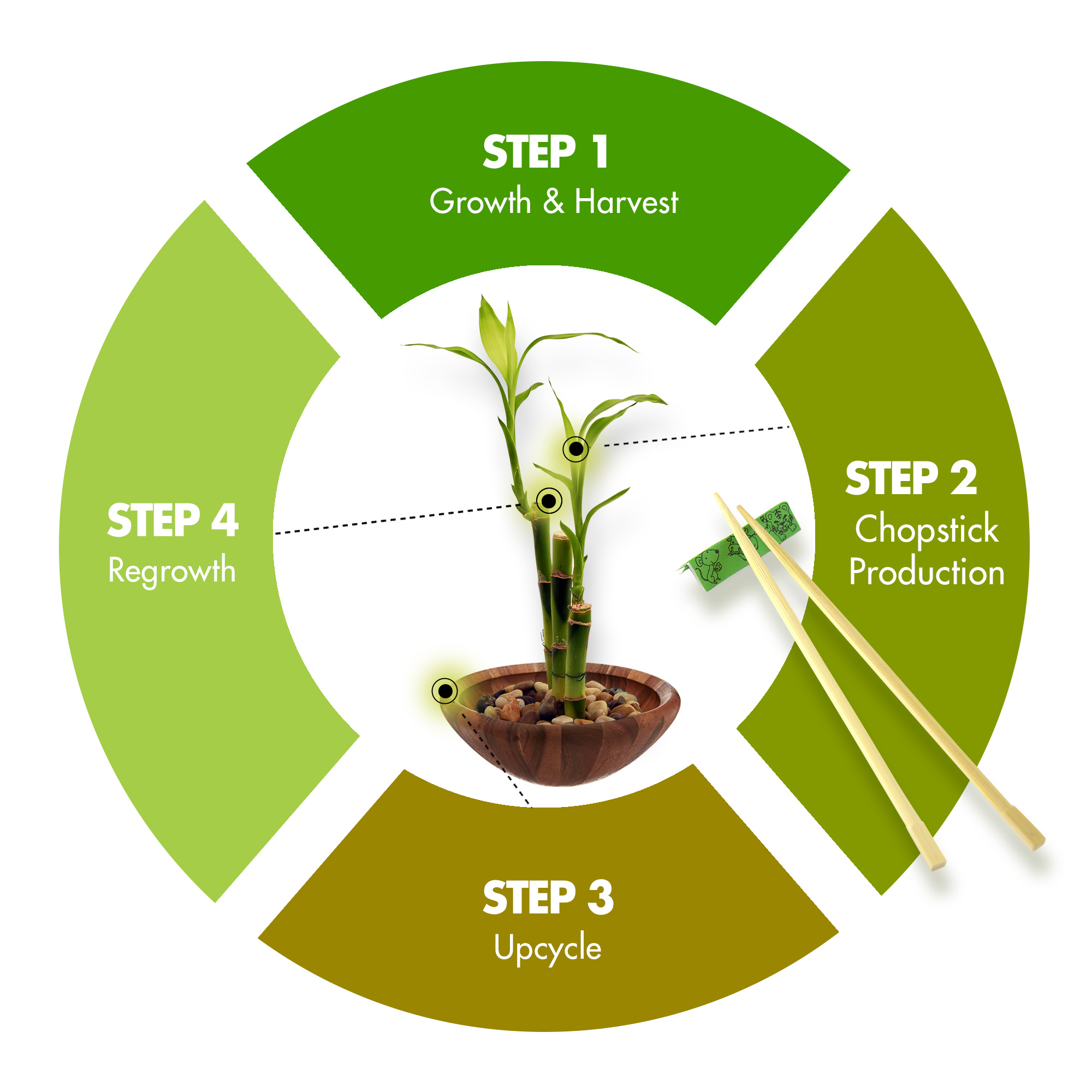 STEP 1
Growth & Harvest

STEP 2
Chopstick Production

STEP 3
Upcycle

STEP 4
Regrowth