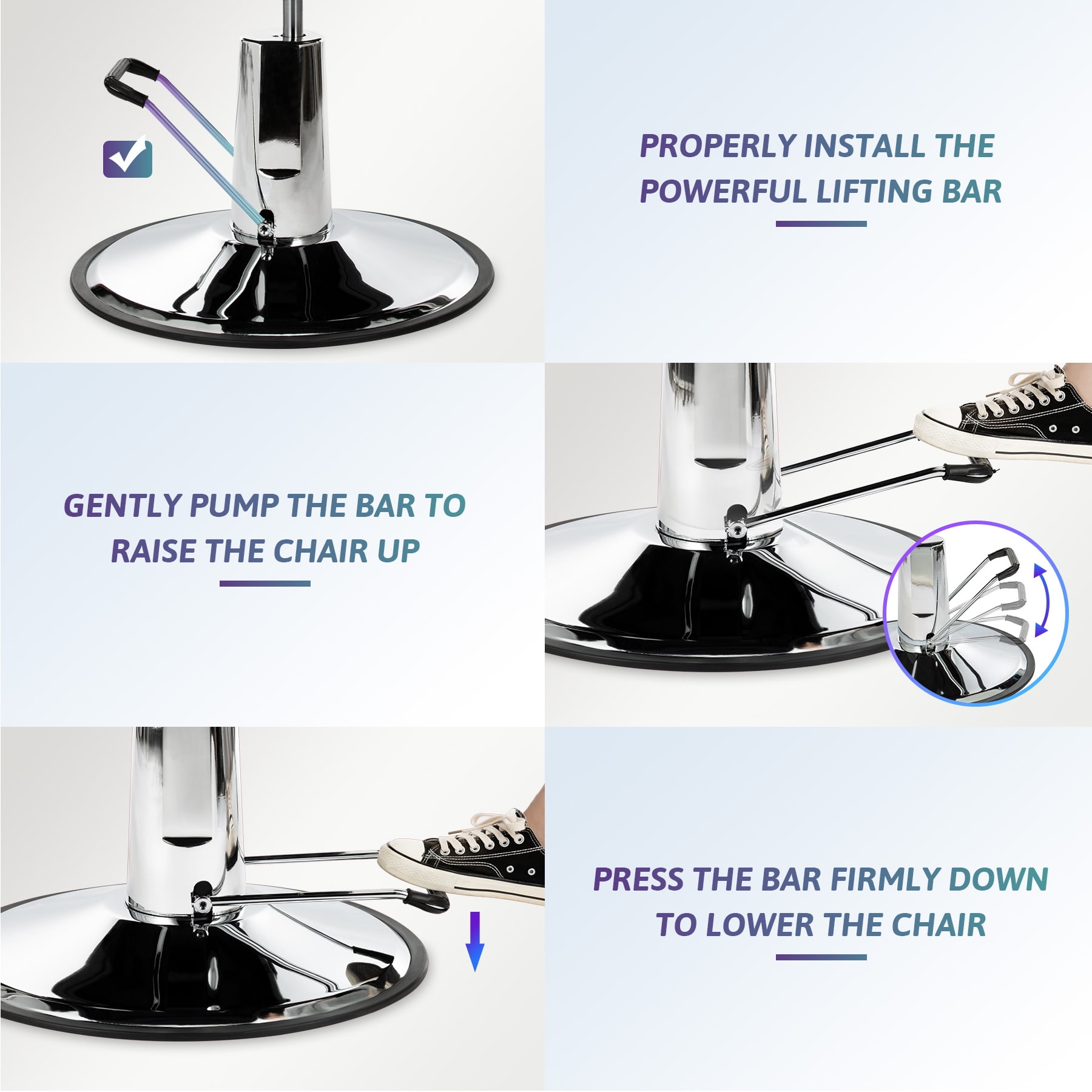 PROPERLY INSTALL THE POWERFUL LIFTING BAR

GENTLY PUMP THE BAR TO RAISE THE CHAIR UP

PRESS THE BAR FIRMLY DOWN TO LOWER THE CHAIR