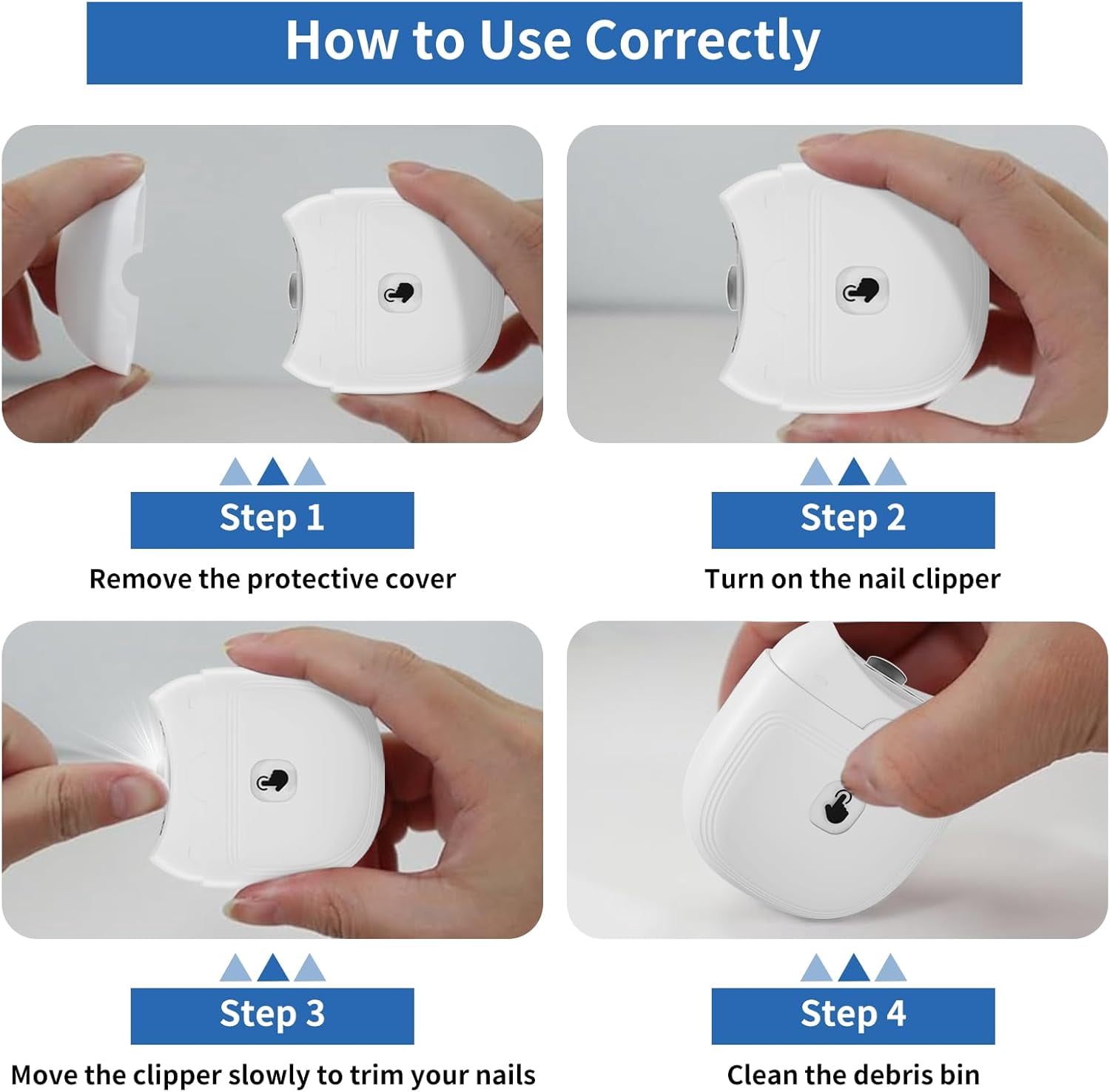 How to Use Correctly

Step 1

Remove the protective cover

Step 2

Turn on the nail clipper

Step 3

Move the clipper slowly to trim your nails

Step 4

Clean the debris bin