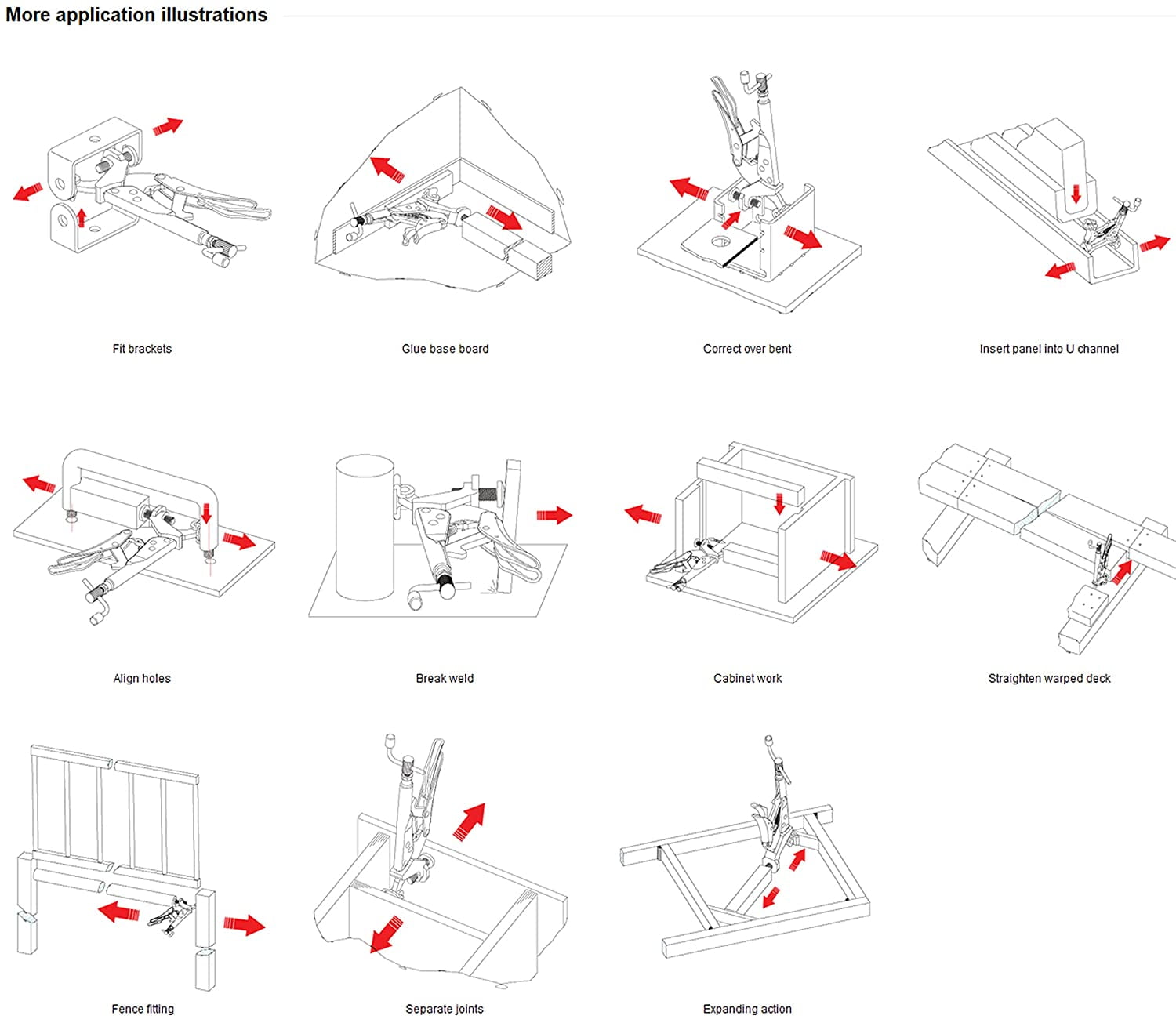 More application illustrations

Fit brackets

Glue base board

Correct over bent

Insert panel into U channel

Align holes

Break weld

Cabinet work

Straighten warped deck

Fence fitting

Separate joints

Expanding action