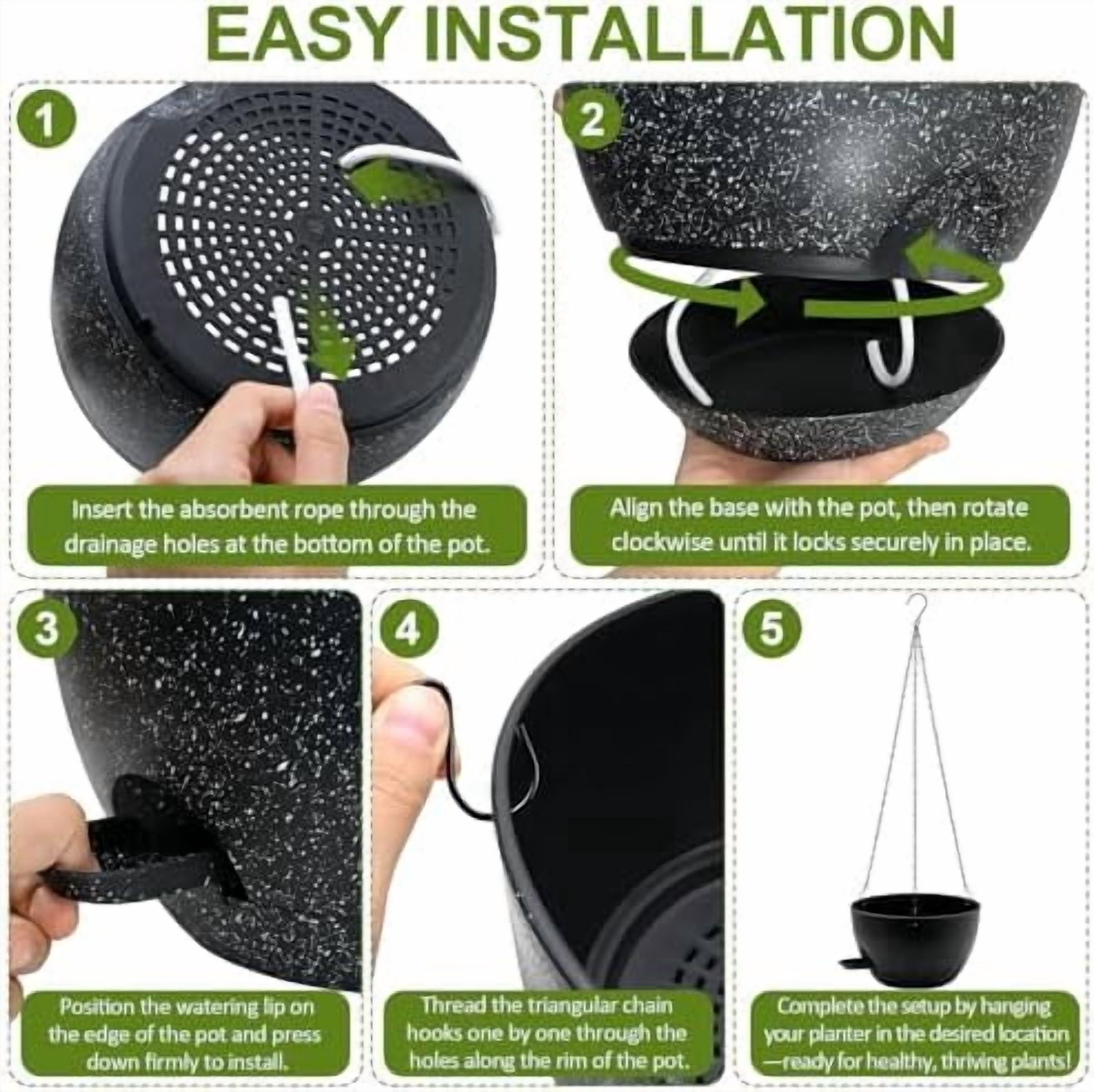 EASY INSTALLATION

1

Insert the absorbent rope through the drainage holes at the bottom of the pot.

2

Align the base with the pot, then rotate clockwise until it locks securely in place.

3

Position the watering lip on the edge of the pot and press down firmly to install.

4

Thread the triangular chain hooks one by one through the holes along the rim of the pot.

5

Complete the setup by hanging your planter in the desired location —ready for healthy, thriving plants!