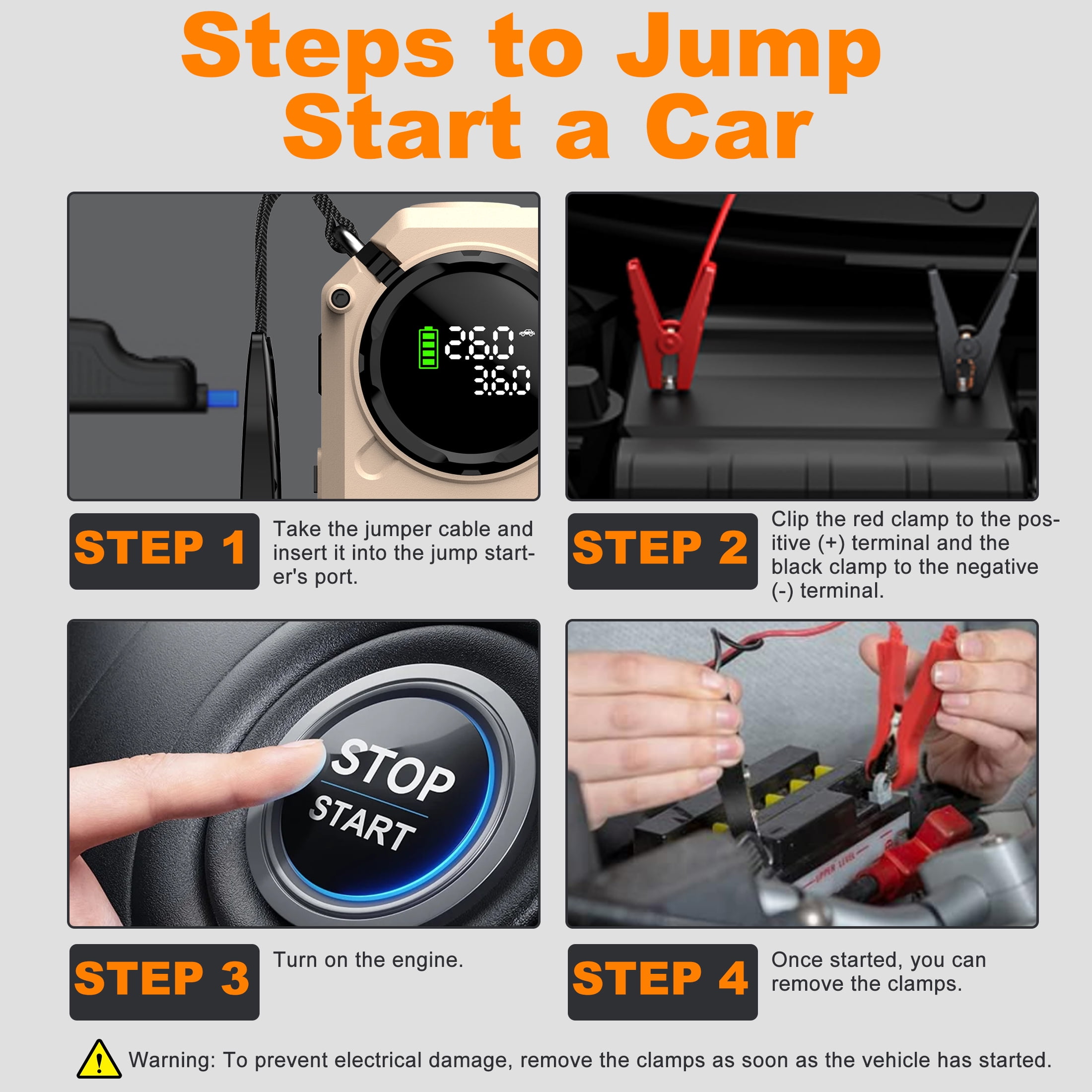 Steps to Jump Start a Car

26.0
36.0

STEP 1

Take the jumper cable and insert it into the jump starter's port.

STEP 2

Clip the red clamp to the positive (+) terminal and the black clamp to the negative (-) terminal.

STOP
START

STEP 3

Turn on the engine.

STEP 4

Once started, you can remove the clamps.

Warning: To prevent electrical damage, remove the clamps as soon as the vehicle has started.